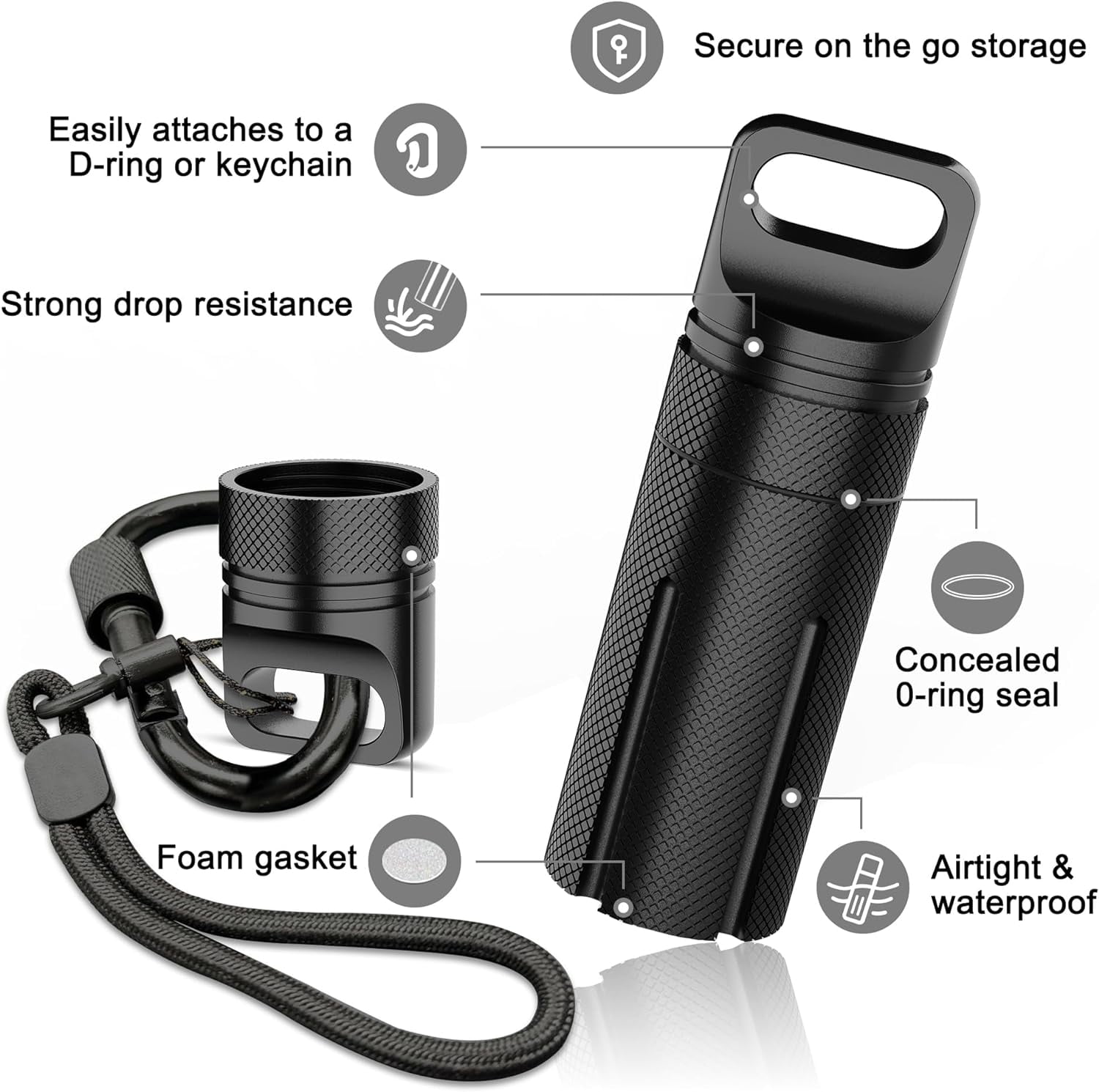 Secure on the go storage

Easily attaches to a D-ring or keychain

Strong drop resistance

Concealed 0-ring seal

Foam gasket

Airtight & waterproof