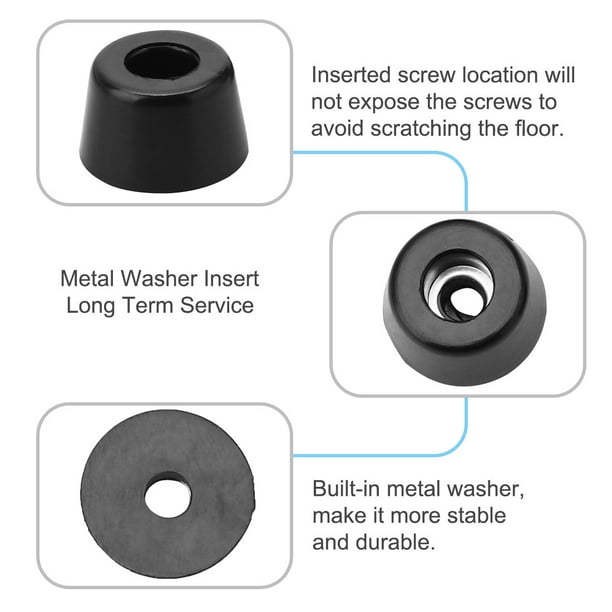 Inserted screw location will not expose the screws to avoid scratching the floor.

Metal Washer Insert
Long Term Service

Built-in metal washer, make it more stable and durable.