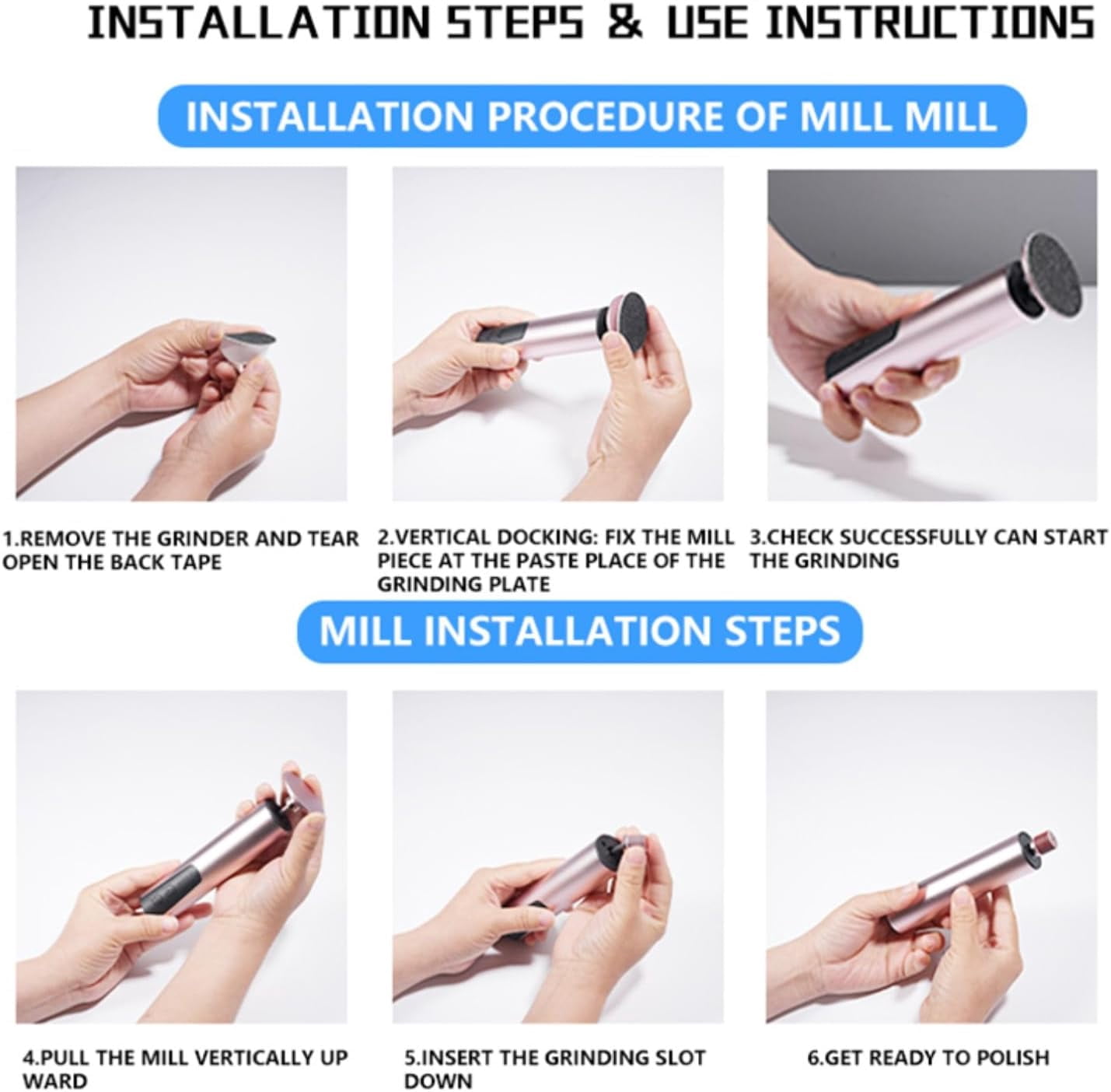 INSTALLATION STEPS & USE INSTRUCTIONS

INSTALLATION PROCEDURE OF MILL MILL

1.REMOVE THE GRINDER AND TEAR OPEN THE BACK TAPE

2.VERTICAL DOCKING: FIX THE MILL PIECE AT THE PASTE PLACE OF THE GRINDING PLATE

3.CHECK SUCCESSFULLY CAN START THE GRINDING

MILL INSTALLATION STEPS

4.PULL THE MILL VERTICALLY UP WARD

5.INSERT THE GRINDING SLOT DOWN

6.GET READY TO POLISH