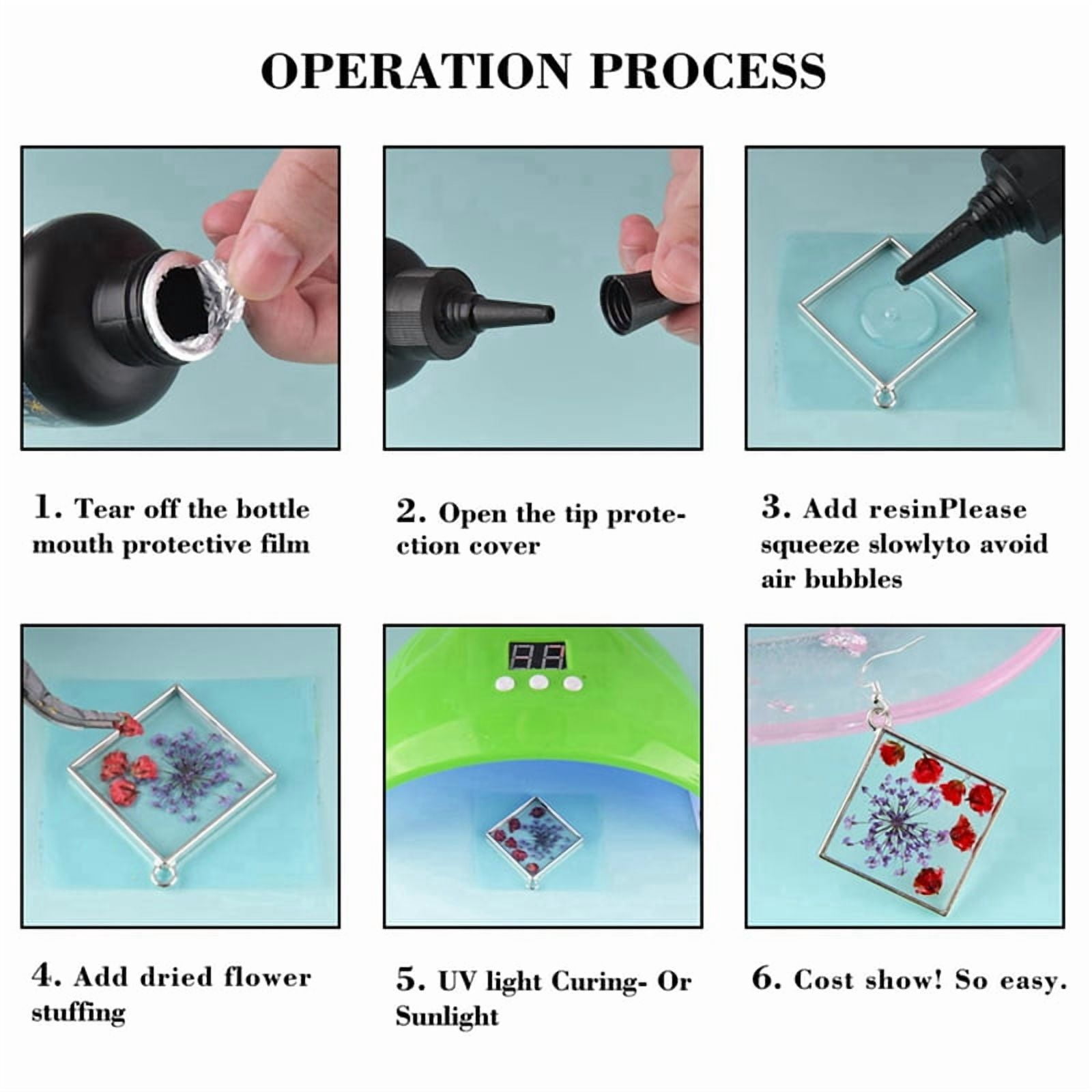 OPERATION PROCESS

1. Tear off the bottle mouth protective film

2. Open the tip protection cover

3. Add resinPlease squeeze slowlyto avoid air bubbles

4. Add dried flower stuffing

5. UV light Curing- Or Sunlight

6. Cost show! So easy.