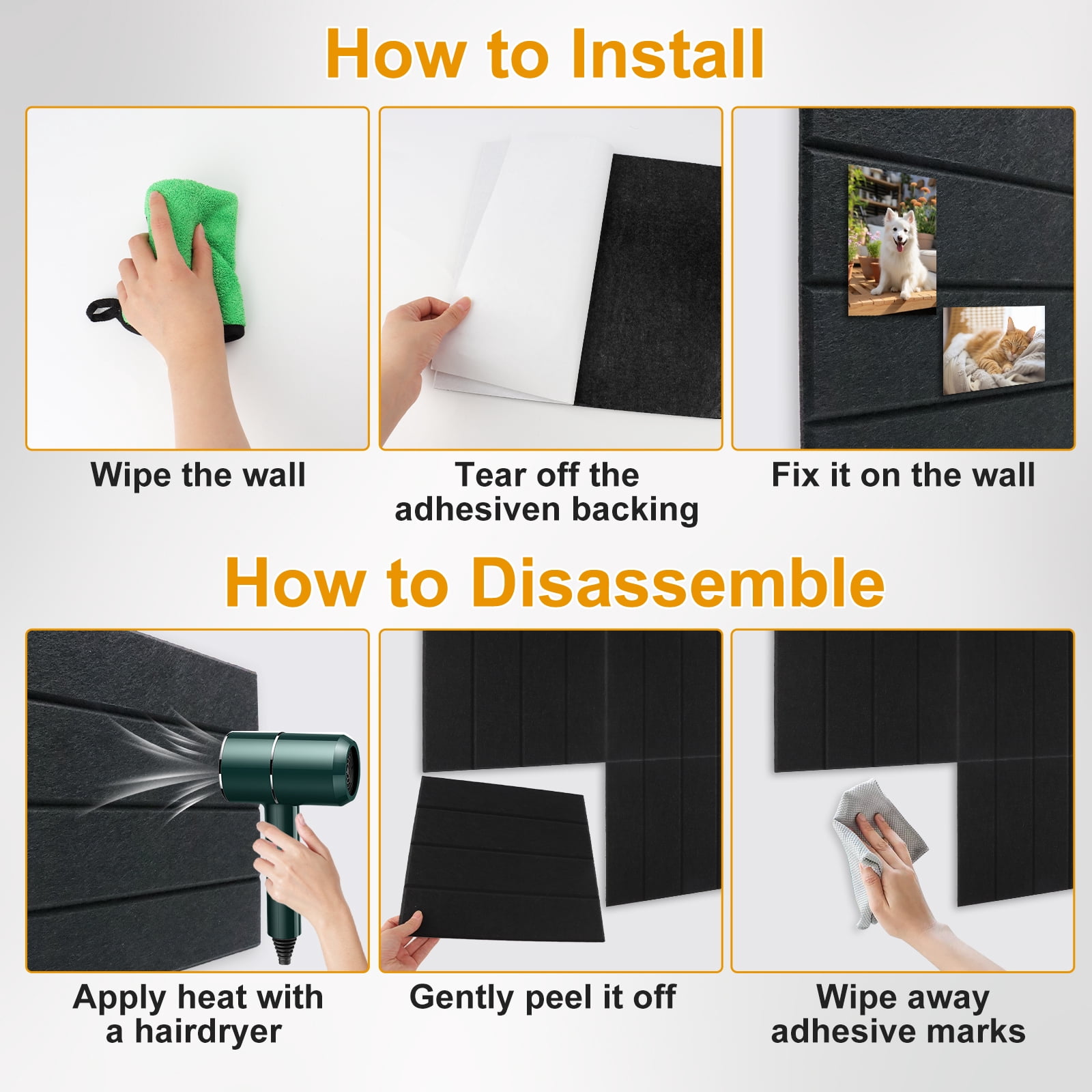 How to Install

Wipe the wall

Tear off the adhesiven backing

Fix it on the wall

How to Disassemble

Apply heat with a hairdryer

Gently peel it off

Wipe away adhesive marks