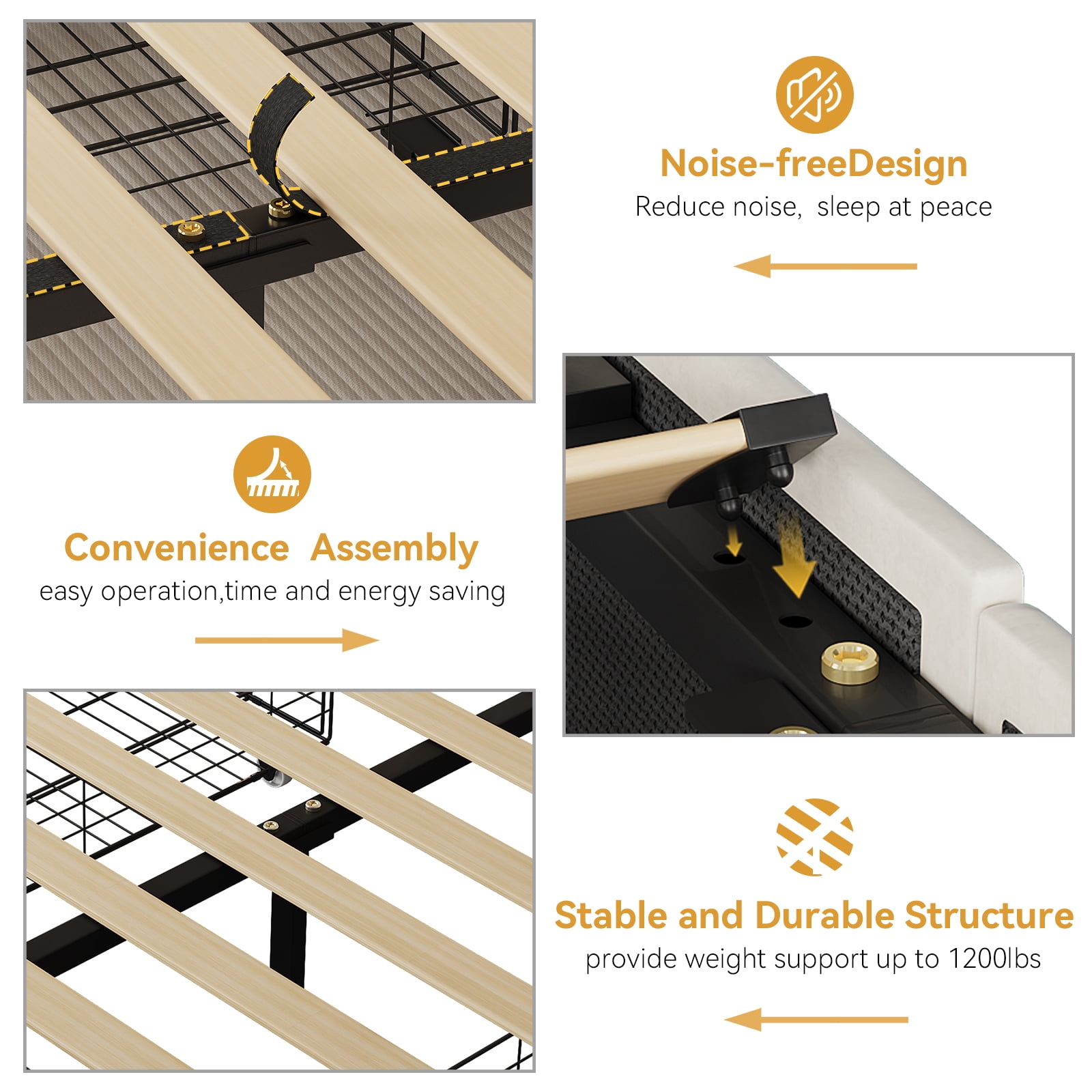 Noise-freeDesign
Reduce noise, sleep at peace

Convenience Assembly
easy operation,time and energy saving

Stable and Durable Structure
provide weight support up to 1200lbs