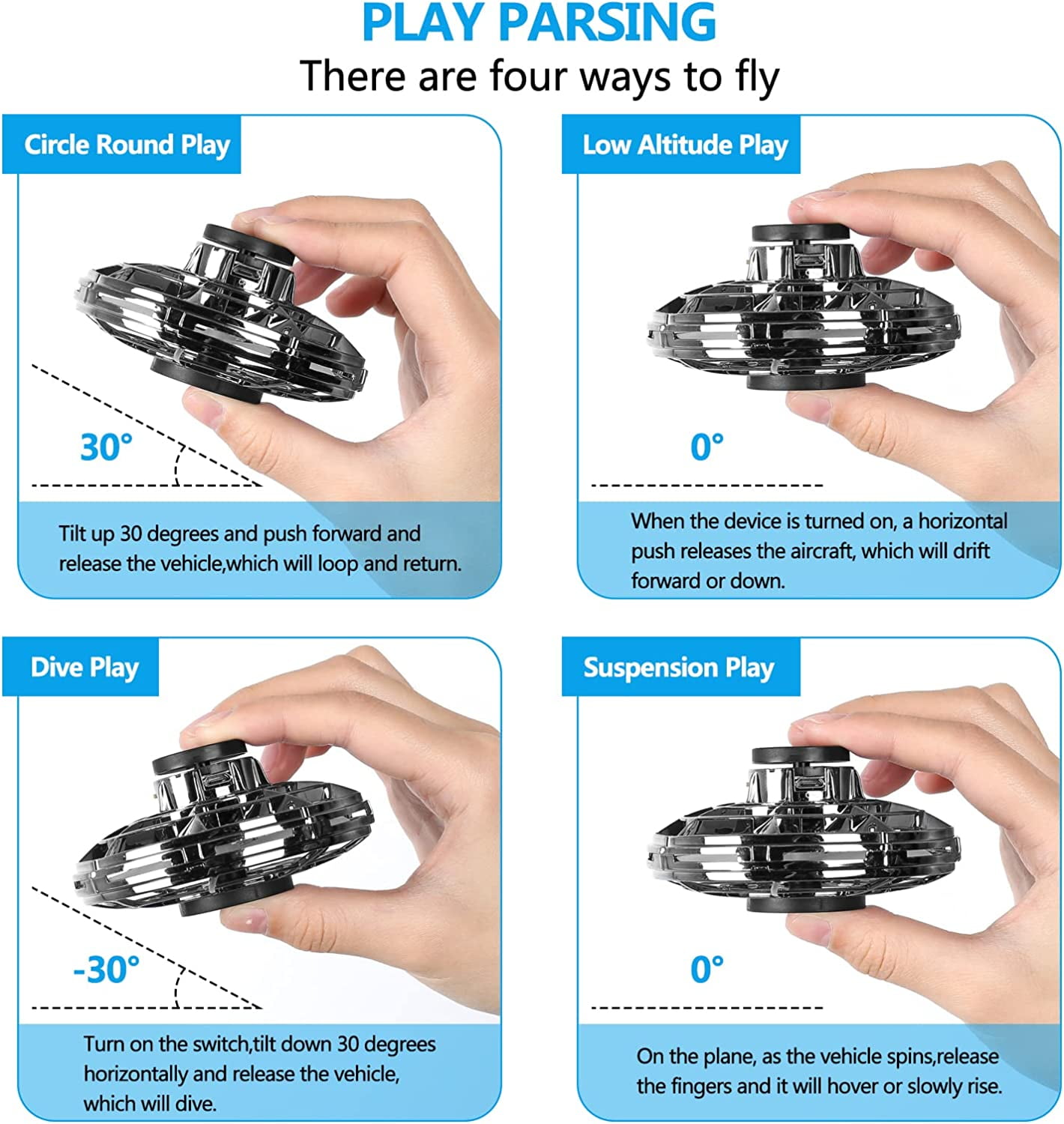 PLAY PARSING

There are four ways to fly

Circle Round Play

30°

Tilt up 30 degrees and push forward and release the vehicle,which will loop and return.

Low Altitude Play

0°

When the device is turned on, a horizontal push releases the aircraft, which will drift forward or down.

Dive Play

-30°

Turn on the switch,tilt down 30 degrees horizontally and release the vehicle, which will dive.

Suspension Play

0°

On the plane, as the vehicle spins,release the fingers and it will hover or slowly rise.