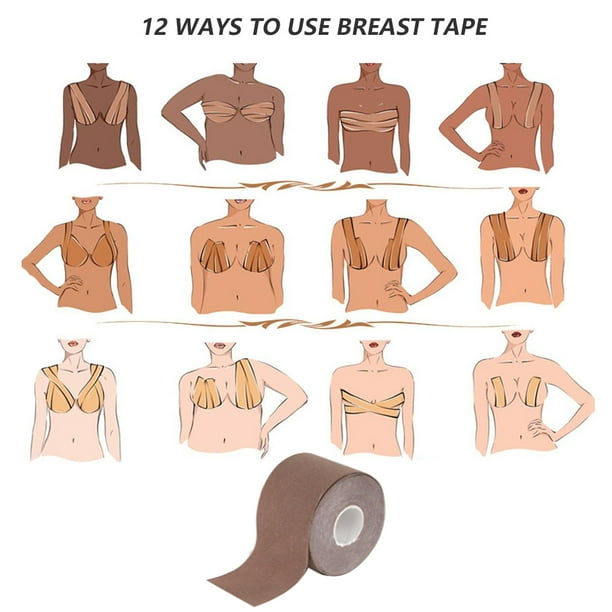 12 WAYS TO USE BREAST TAPE