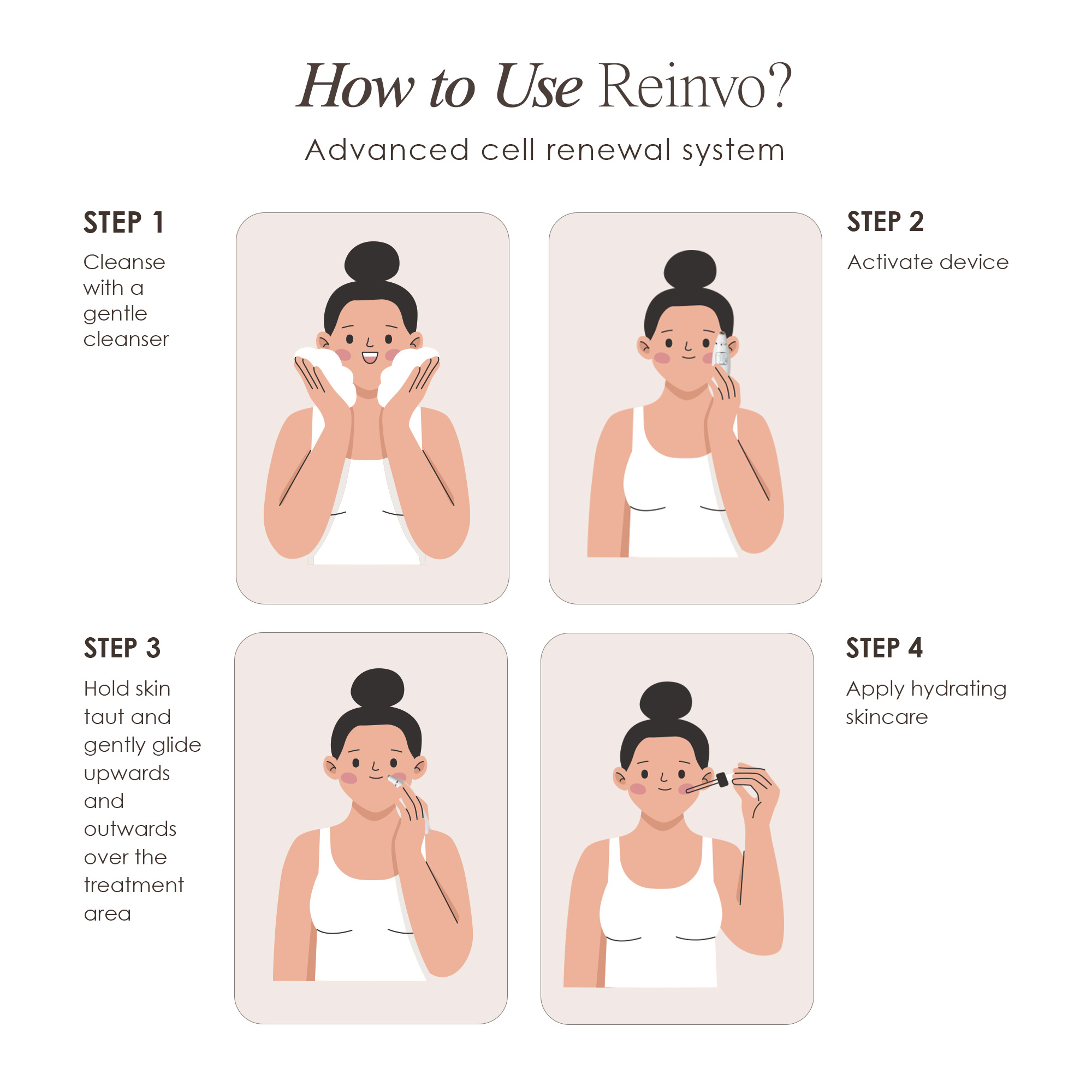 How to Use Reinvo?

Advanced cell renewal system

STEP 1

Cleanse with a gentle cleanser

STEP 2

Activate device

STEP 3

Hold skin taut and gently glide upwards and outwards over the treatment area

STEP 4

Apply hydrating skincare