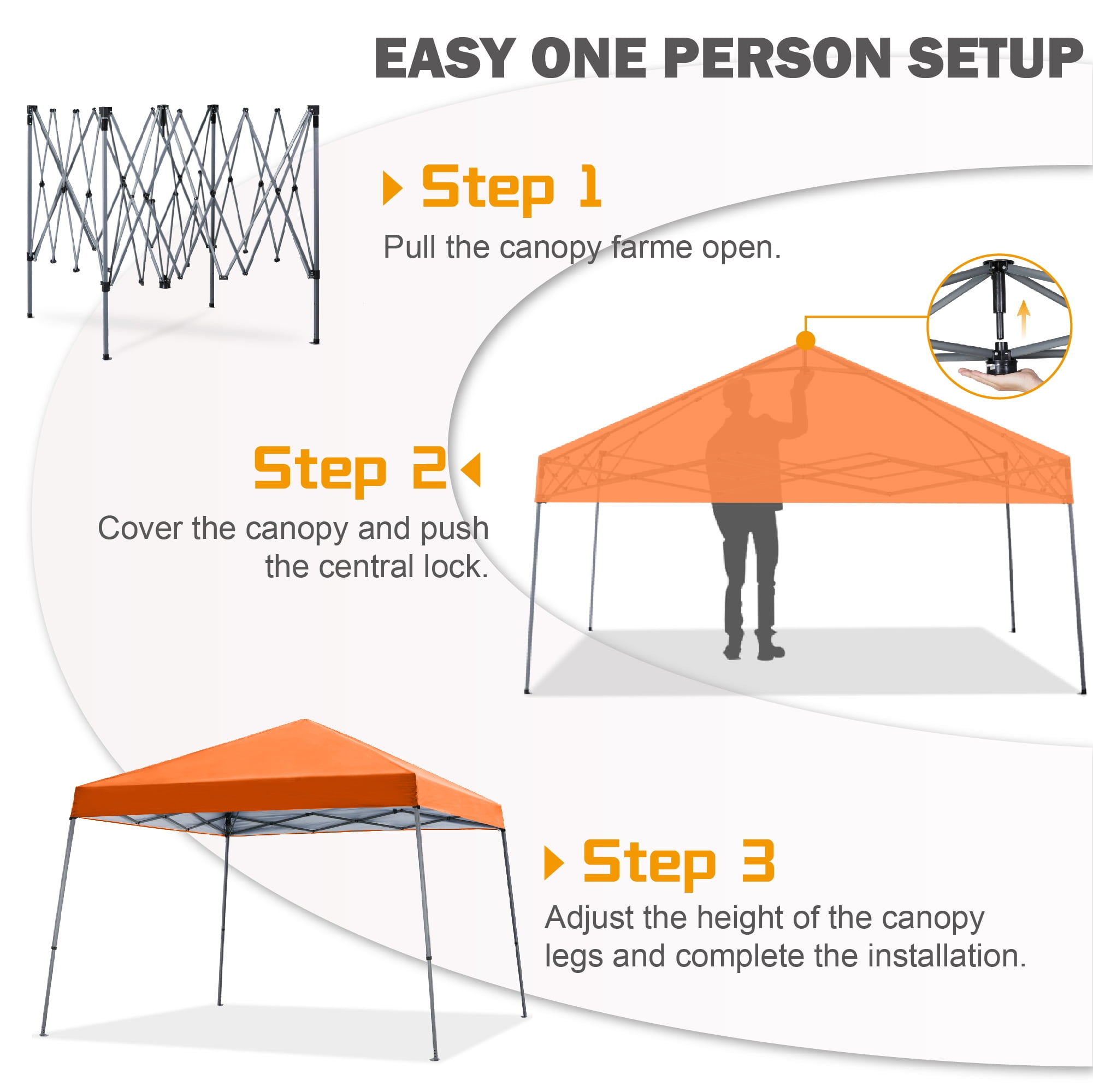 EASY ONE PERSON SETUP

Step 1

Pull the canopy farme open.

Step 2

Cover the canopy and push the central lock.

Step 3

Adjust the height of the canopy legs and complete the installation.