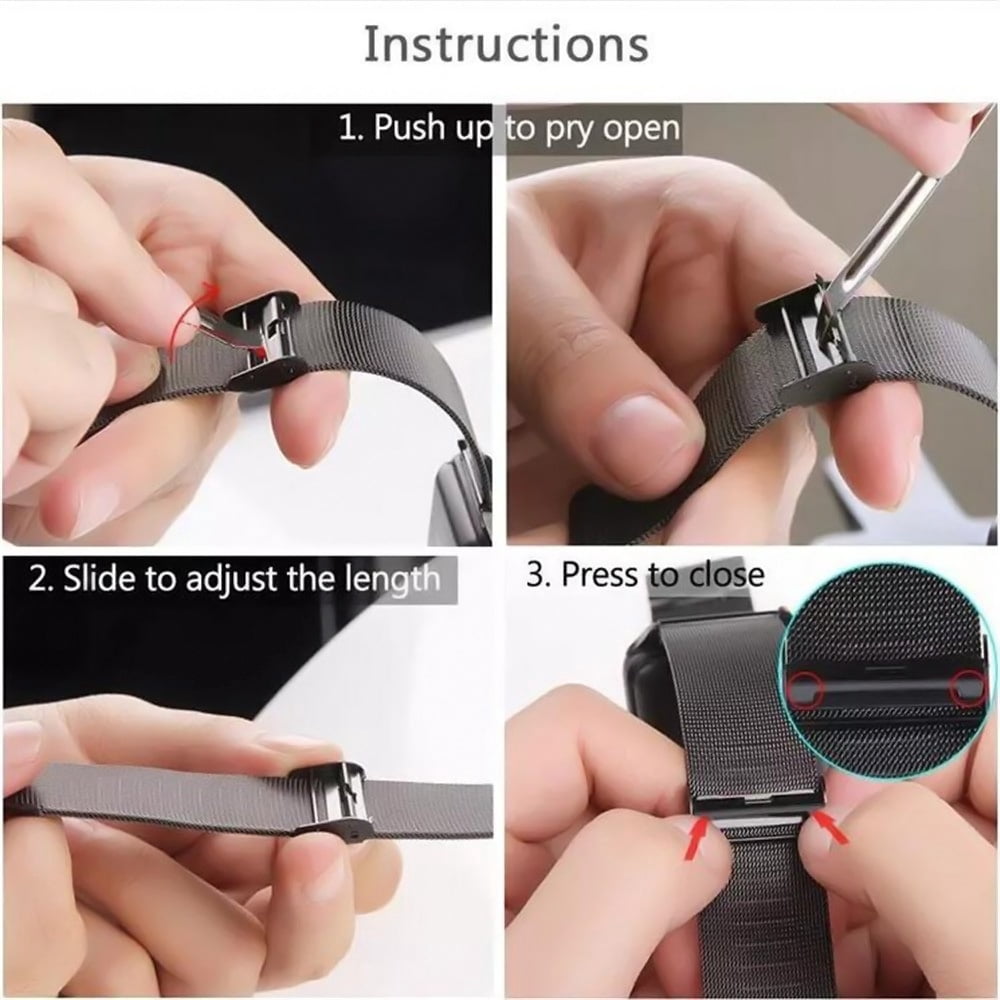 Instructions

1. Push up to pry open

2. Slide to adjust the length

3. Press to close