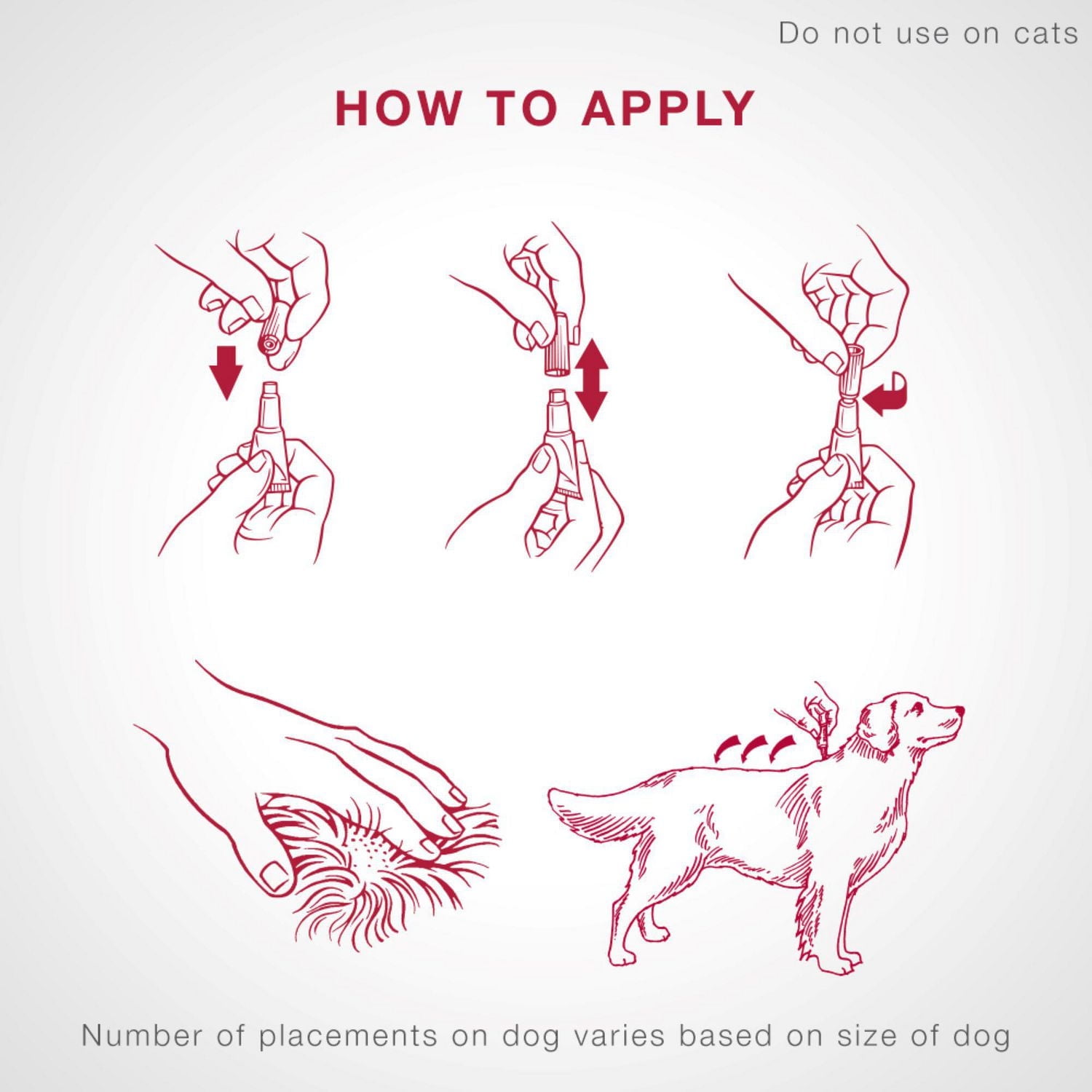 Do not use on cats

HOW TO APPLY

Number of placements on dog varies based on size of dog