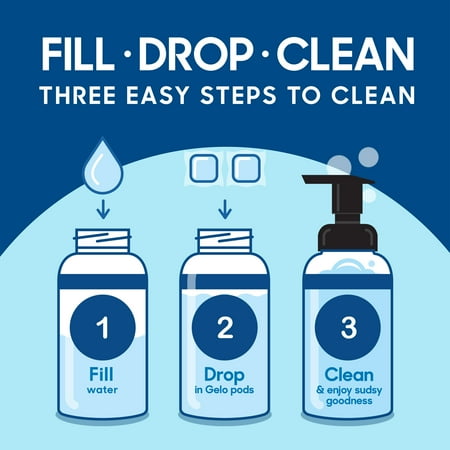 FILL · DROP · CLEAN
THREE EASY STEPS TO CLEAN

1
Fill
water

2
Drop
in Gelo pods

3
Clean
& enjoy sudsy goodness