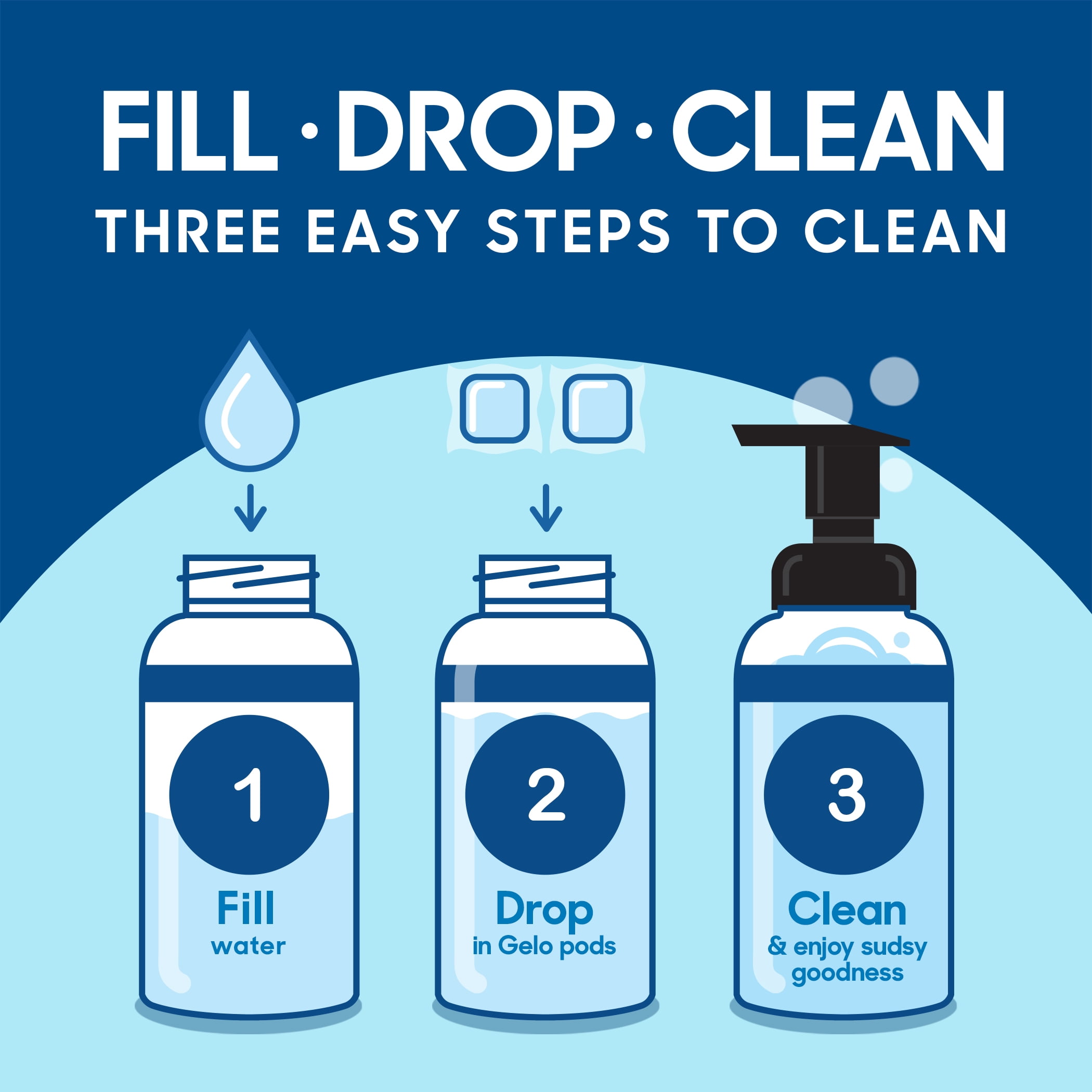 FILL · DROP · CLEAN
THREE EASY STEPS TO CLEAN

1
Fill
water

2
Drop
in Gelo pods

3
Clean
& enjoy sudsy goodness