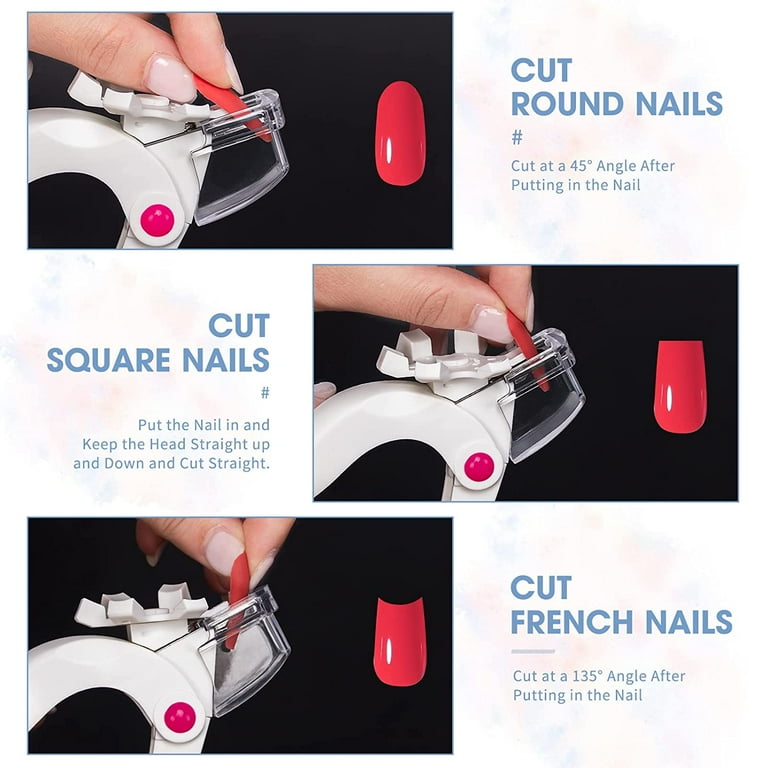 CUT
ROUND NAILS
#
Cut at a 45° Angle After Putting in the Nail

CUT
SQUARE NAILS
#
Put the Nail in and Keep the Head Straight up and Down and Cut Straight.

CUT
FRENCH NAILS

Cut at a 135° Angle After Putting in the Nail