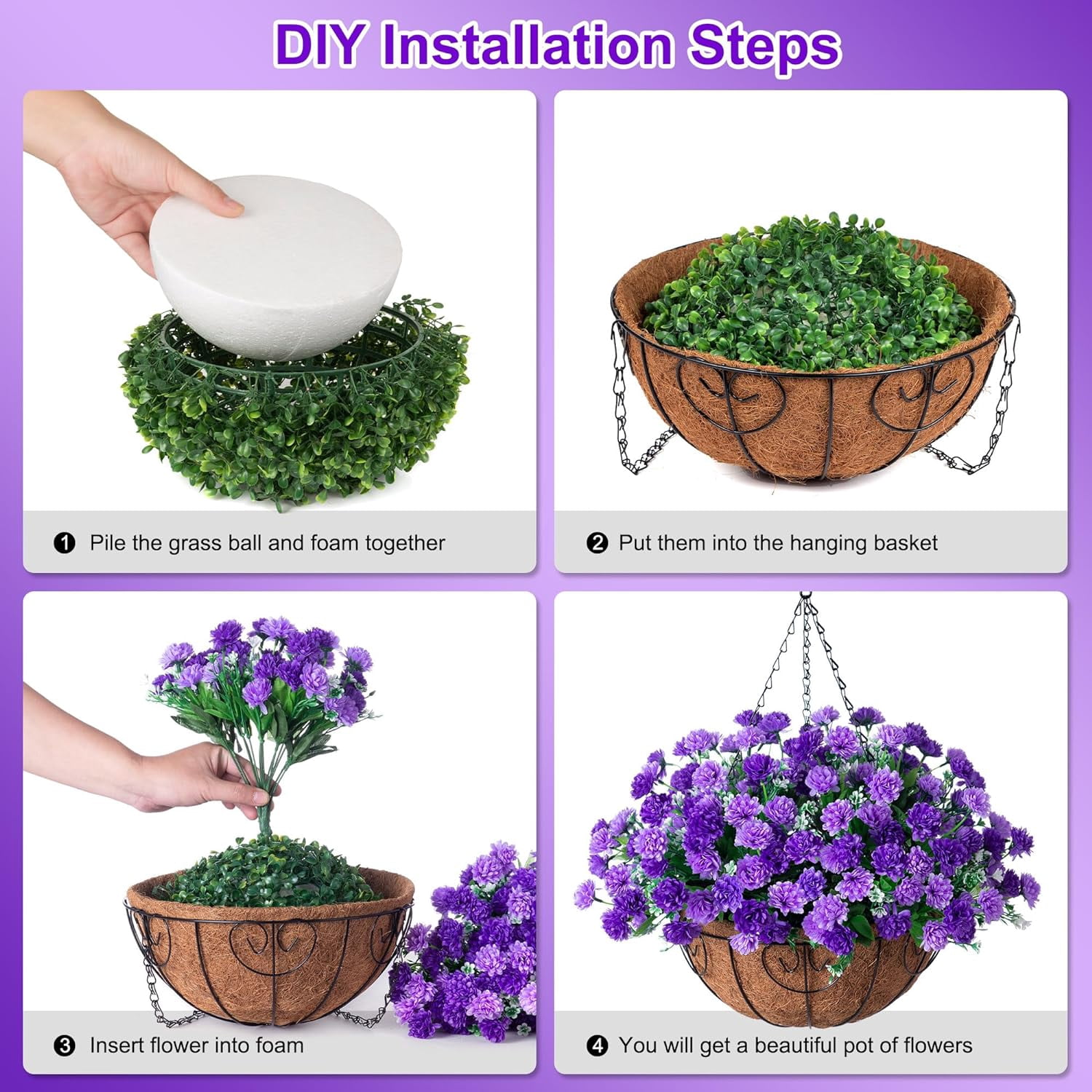 DIY Installation Steps

❶ Pile the grass ball and foam together

❷ Put them into the hanging basket

❸ Insert flower into foam

❹ You will get a beautiful pot of flowers