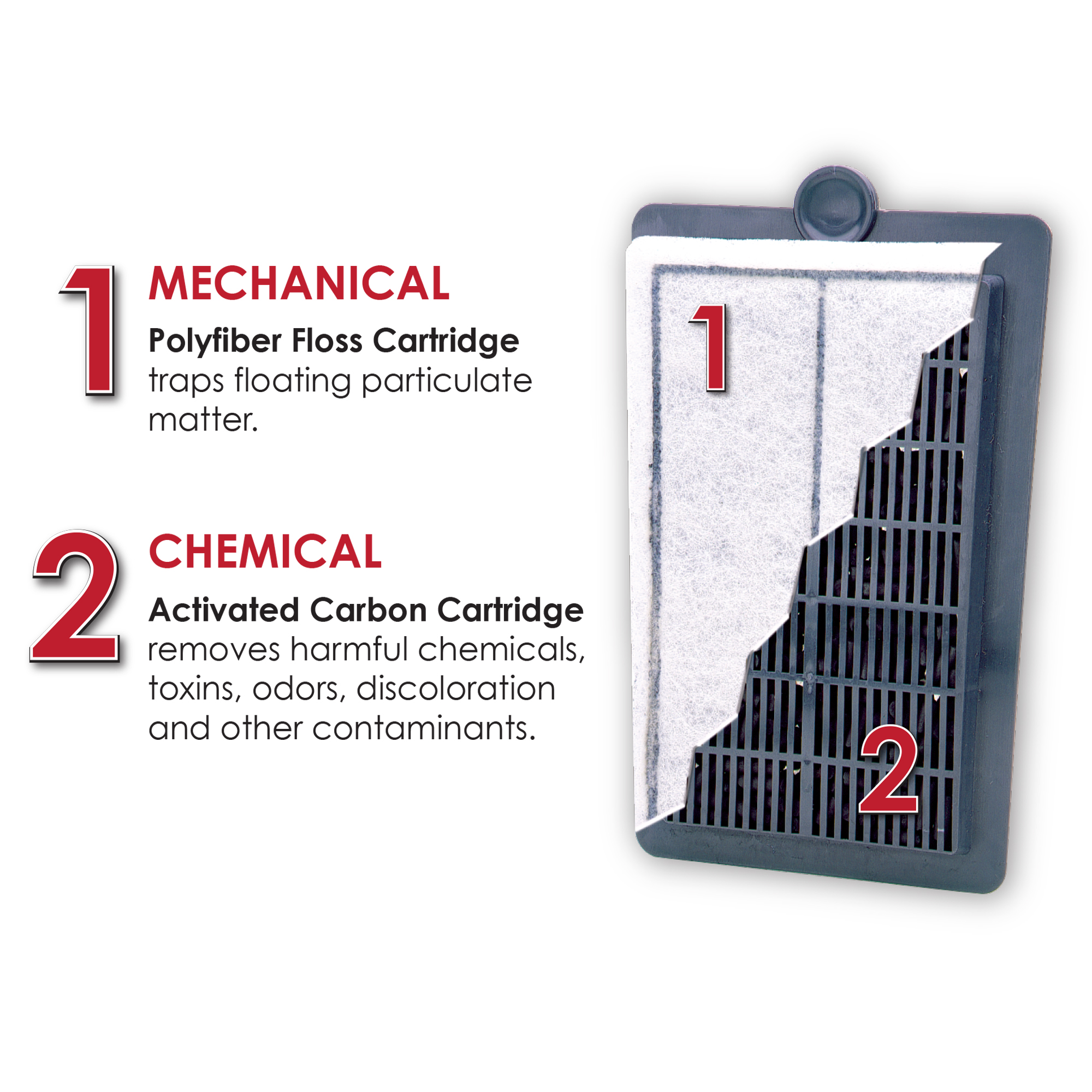 1 MECHANICAL

Polyfiber Floss Cartridge traps floating particulate matter.

2 CHEMICAL

Activated Carbon Cartridge removes harmful chemicals, toxins, odors, discoloration and other contaminants.

1

2