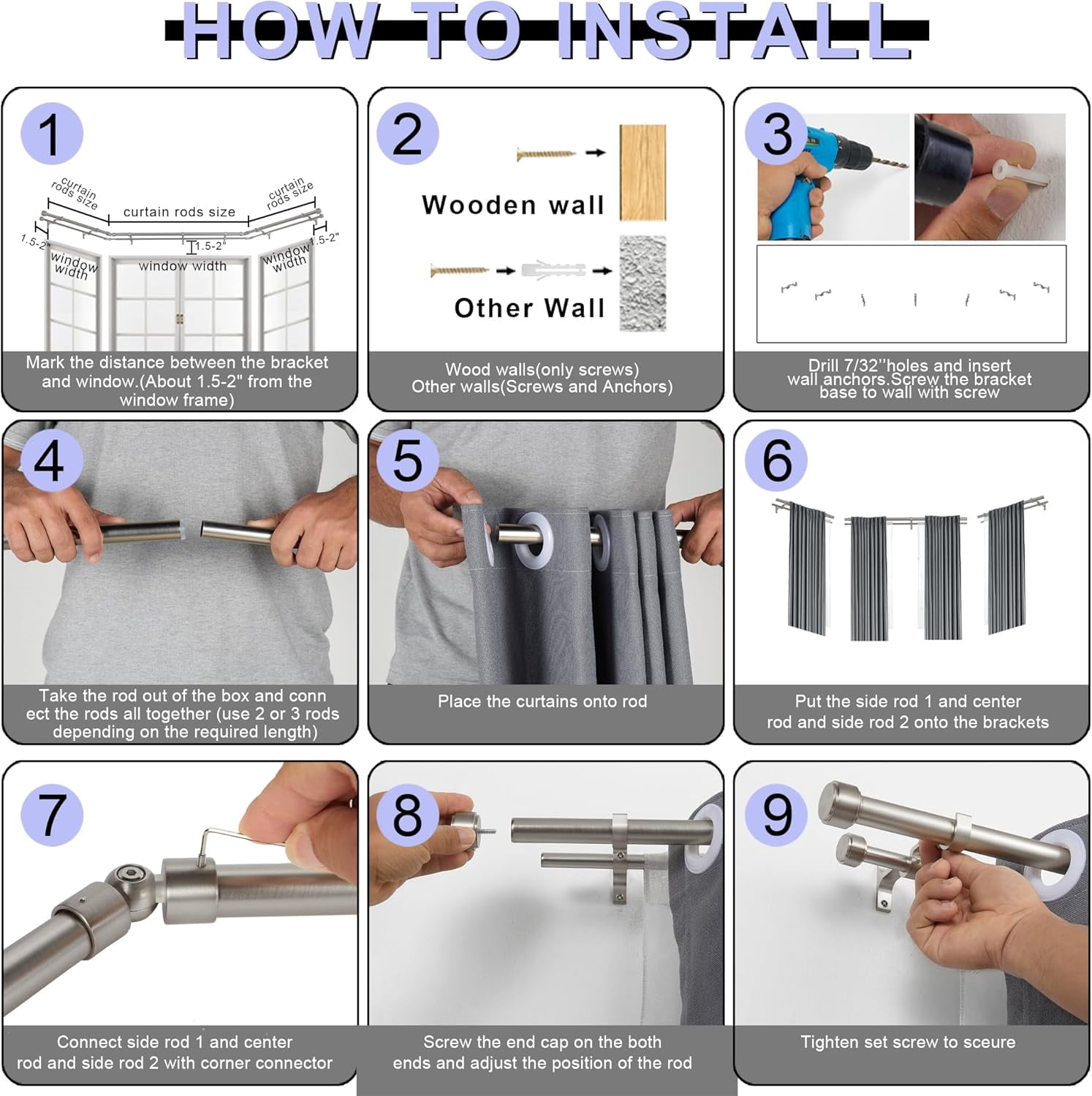 HOW TO INSTALL

1

curtain rods size

curtain rods size

curtain rods size

1.5-2"

1.5-2"

1.5-2"

window width

window width

window width

Mark the distance between the bracket and window.(About 1.5-2" from the window frame)

2

Wooden wall

Other Wall

Wood walls(only screws) Other walls(Screws and Anchors)

3

Drill 7/32''holes and insert wall anchors.Screw the bracket base to wall with screw

4

Take the rod out of the box and conn ect the rods all together (use 2 or 3 rods depending on the required length)

5

Place the curtains onto rod

6

Put the side rod 1 and center rod and side rod 2 onto the brackets

7

Connect side rod 1 and center rod and side rod 2 with corner connector

8

Screw the end cap on the both ends and adjust the position of the rod

9

Tighten set screw to sceure