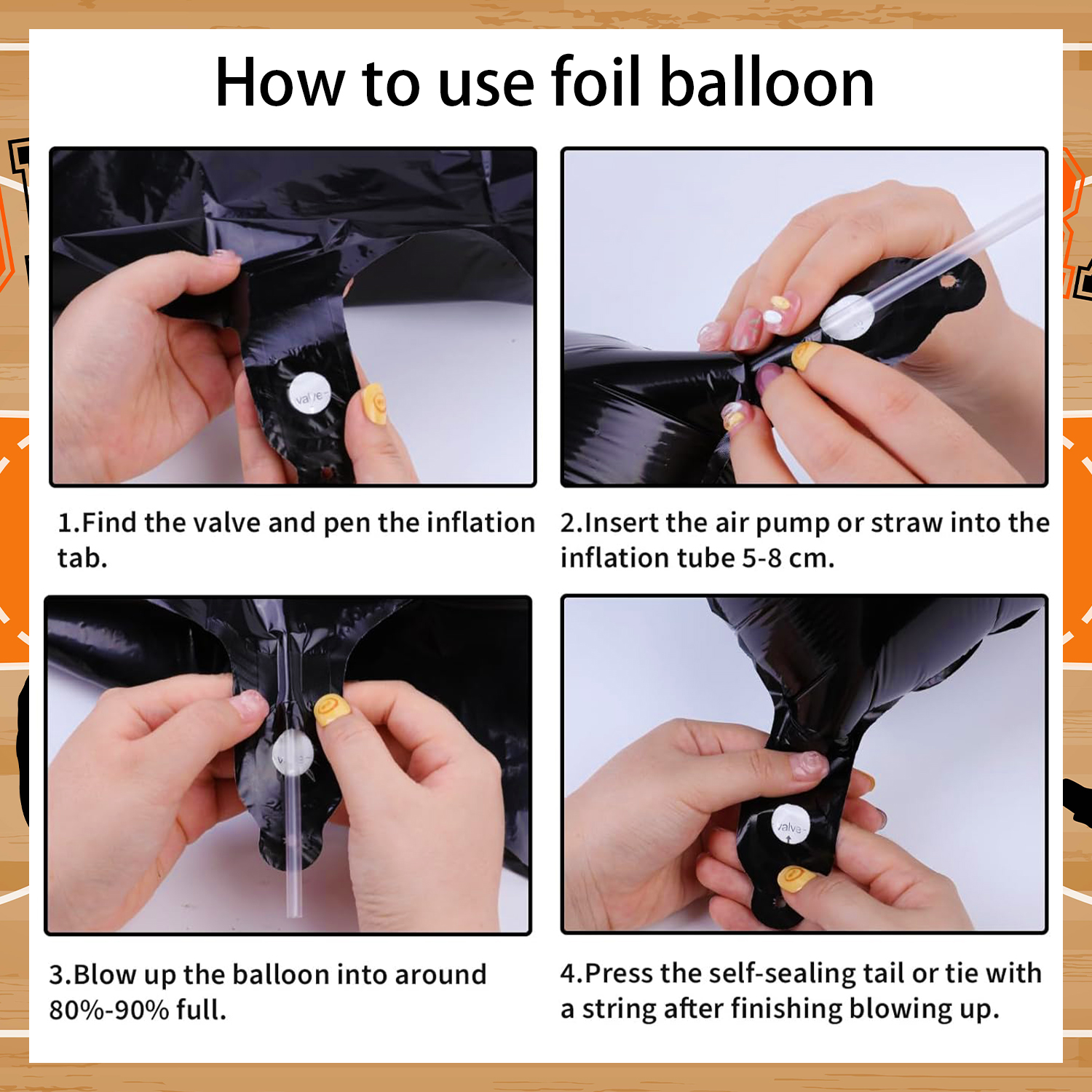 How to use foil balloon

valve

1.Find the valve and pen the inflation tab.

2.Insert the air pump or straw into the inflation tube 5-8 cm.

3.Blow up the balloon into around 80%-90% full.

valve

4.Press the self-sealing tail or tie with a string after finishing blowing up.