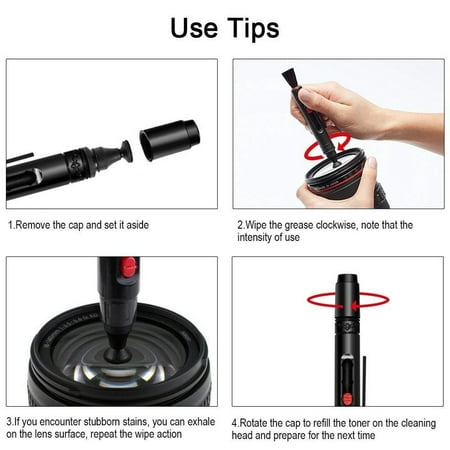 Use Tips

1.Remove the cap and set it aside

2.Wipe the grease clockwise, note that the intensity of use

3.If you encounter stubborn stains, you can exhale on the lens surface, repeat the wipe action

4.Rotate the cap to refill the toner on the cleaning head and prepare for the next time