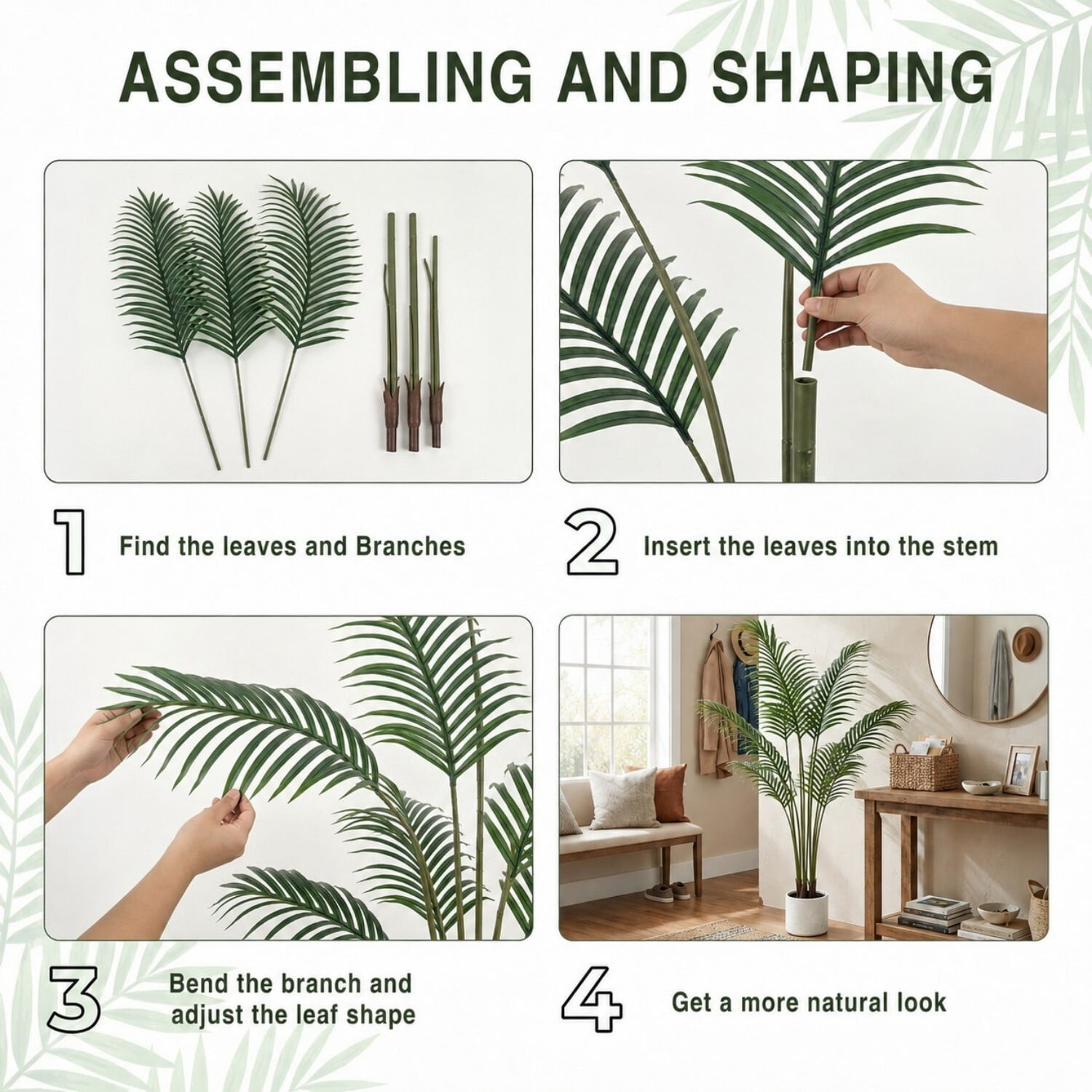 ASSEMBLING AND SHAPING

1 Find the leaves and Branches

2 Insert the leaves into the stem

3 Bend the branch and adjust the leaf shape

4 Get a more natural look