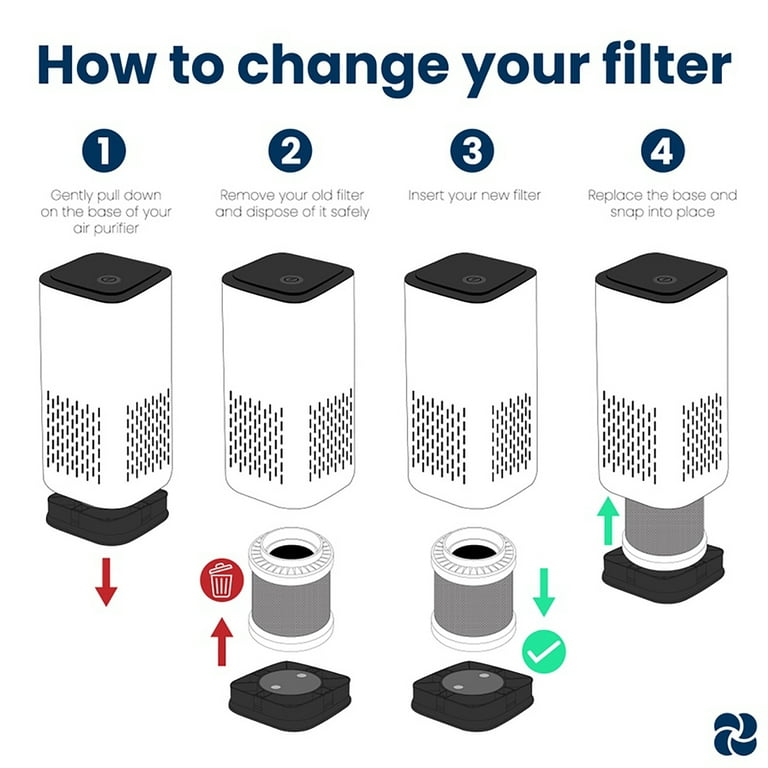 How to change your filter

1
Gently pull down on the base of your air purifier

2
Remove your old filter and dispose of it safely

3
Insert your new filter

4
Replace the base and snap into place