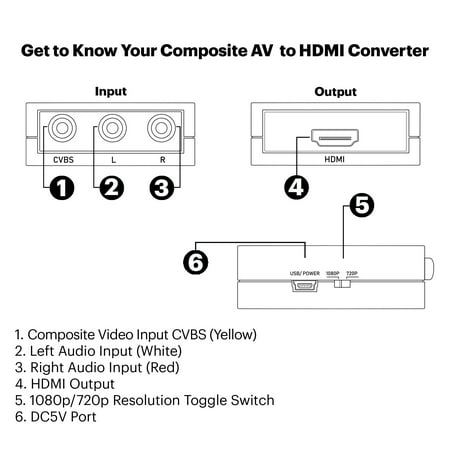 Get to Know Your Composite AV to HDMI Converter

Input

CVBS
L
R

1
2
3

Output

HDMI

4

5

6

USB/ POWER
1080P
720P

1. Composite Video Input CVBS (Yellow)
2. Left Audio Input (White)
3. Right Audio Input (Red)
4. HDMI Output
5. 1080p/720p Resolution Toggle Switch
6. DC5V Port