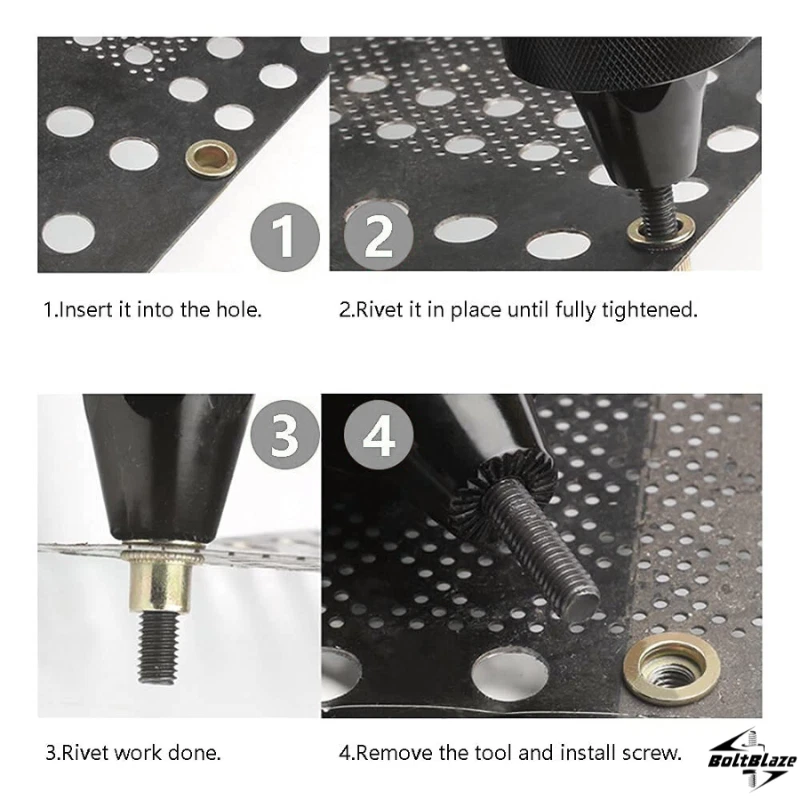 1

2

1.Insert it into the hole.

2.Rivet it in place until fully tightened.

3

4

3.Rivet work done.

4.Remove the tool and install screw.

BoltBlaze