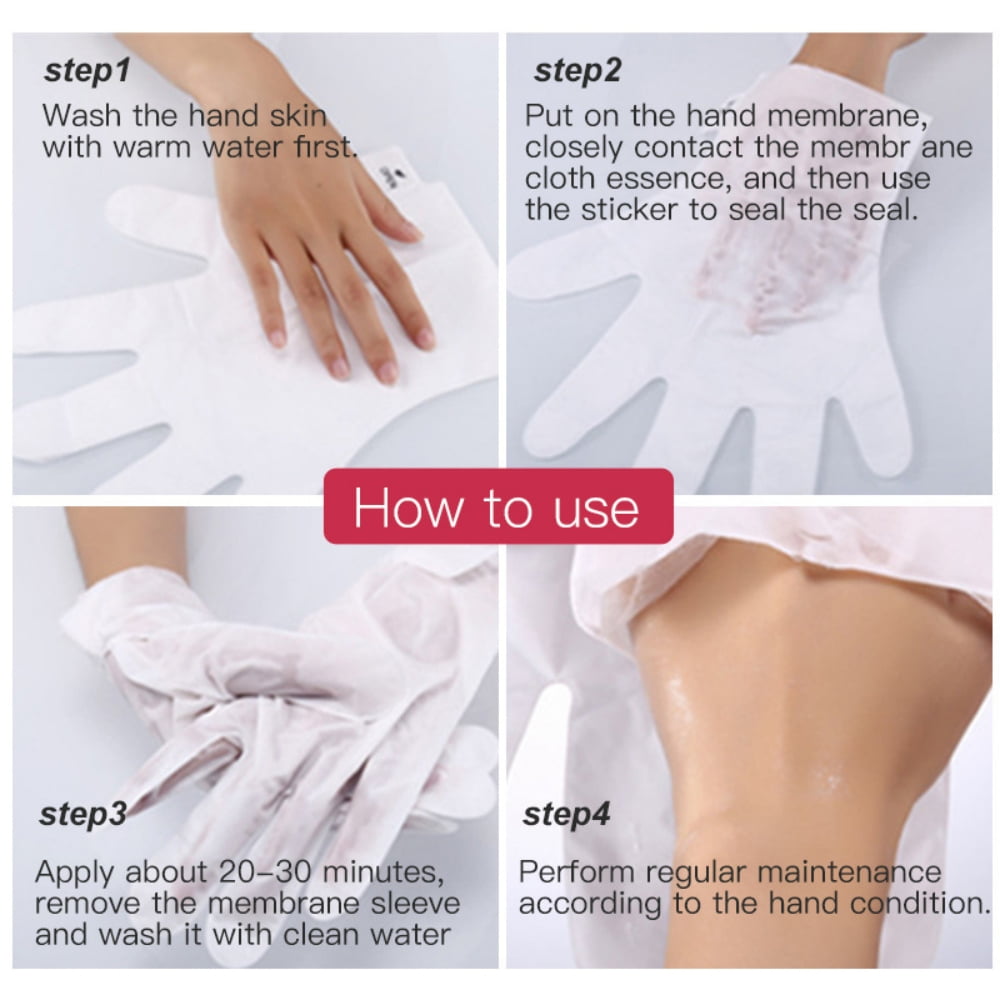 step1

Wash the hand skin with warm water first.

step2

Put on the hand membrane, closely contact the membr ane cloth essence, and then use the sticker to seal the seal.

How to use

step3

Apply about 20–30 minutes, remove the membrane sleeve and wash it with clean water

step4

Perform regular maintenance according to the hand condition.