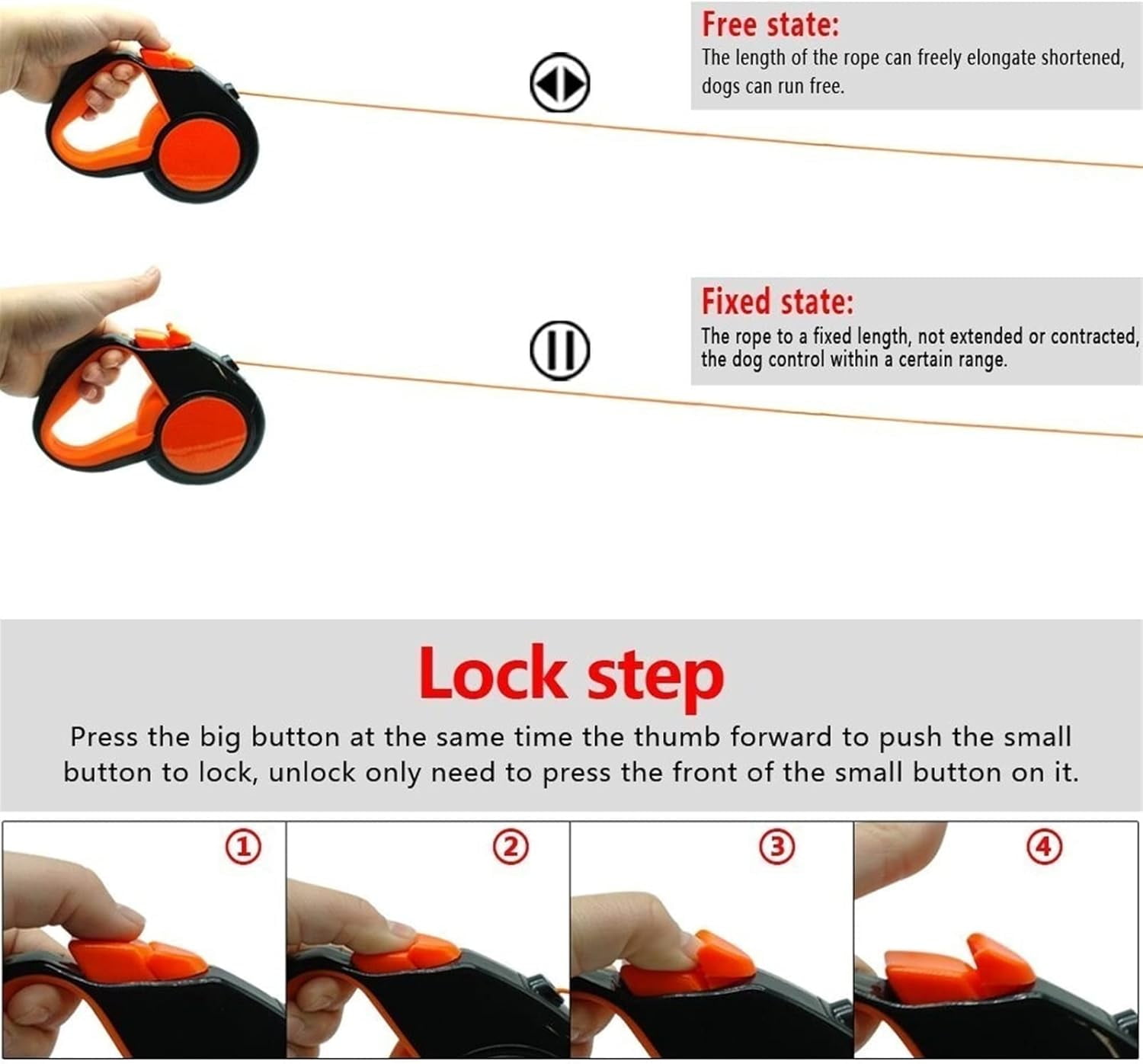 Free state:
The length of the rope can freely elongate shortened, dogs can run free.

Fixed state:
The rope to a fixed length, not extended or contracted, the dog control within a certain range.

Lock step

Press the big button at the same time the thumb forward to push the small button to lock, unlock only need to press the front of the small button on it.

①

②

③

④