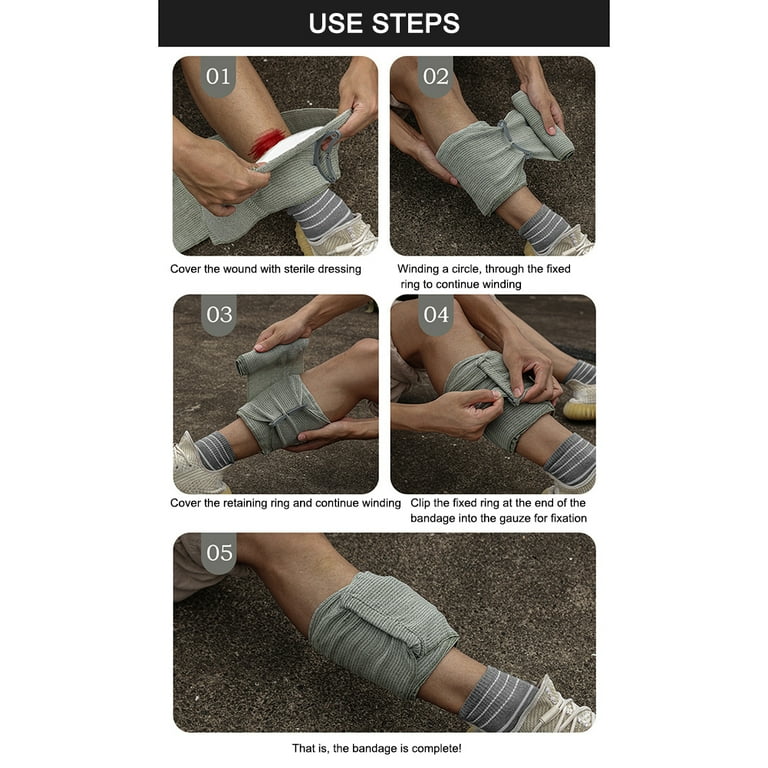 USE STEPS

01

Cover the wound with sterile dressing

02

Winding a circle, through the fixed ring to continue winding

03

Cover the retaining ring and continue winding

04

Clip the fixed ring at the end of the bandage into the gauze for fixation

05

That is, the bandage is complete!