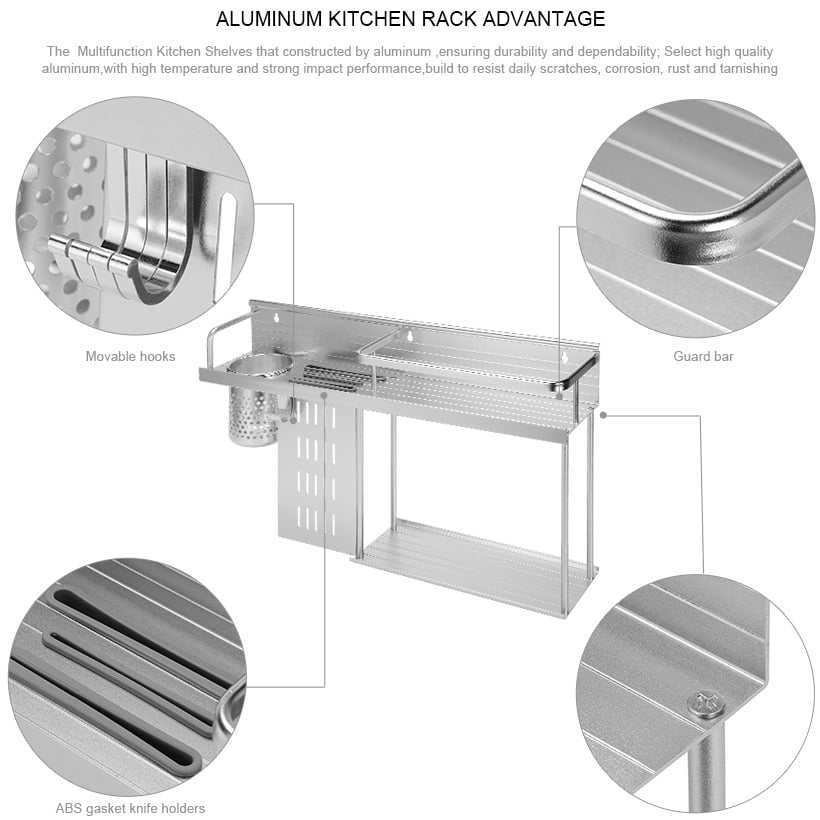 ALUMINUM KITCHEN RACK ADVANTAGE

The Multifunction Kitchen Shelves that constructed by aluminum ,ensuring durability and dependability; Select high quality aluminum,with high temperature and strong impact performance,build to resist daily scratches, corrosion, rust and tarnishing

Movable hooks

Guard bar

ABS gasket knife holders