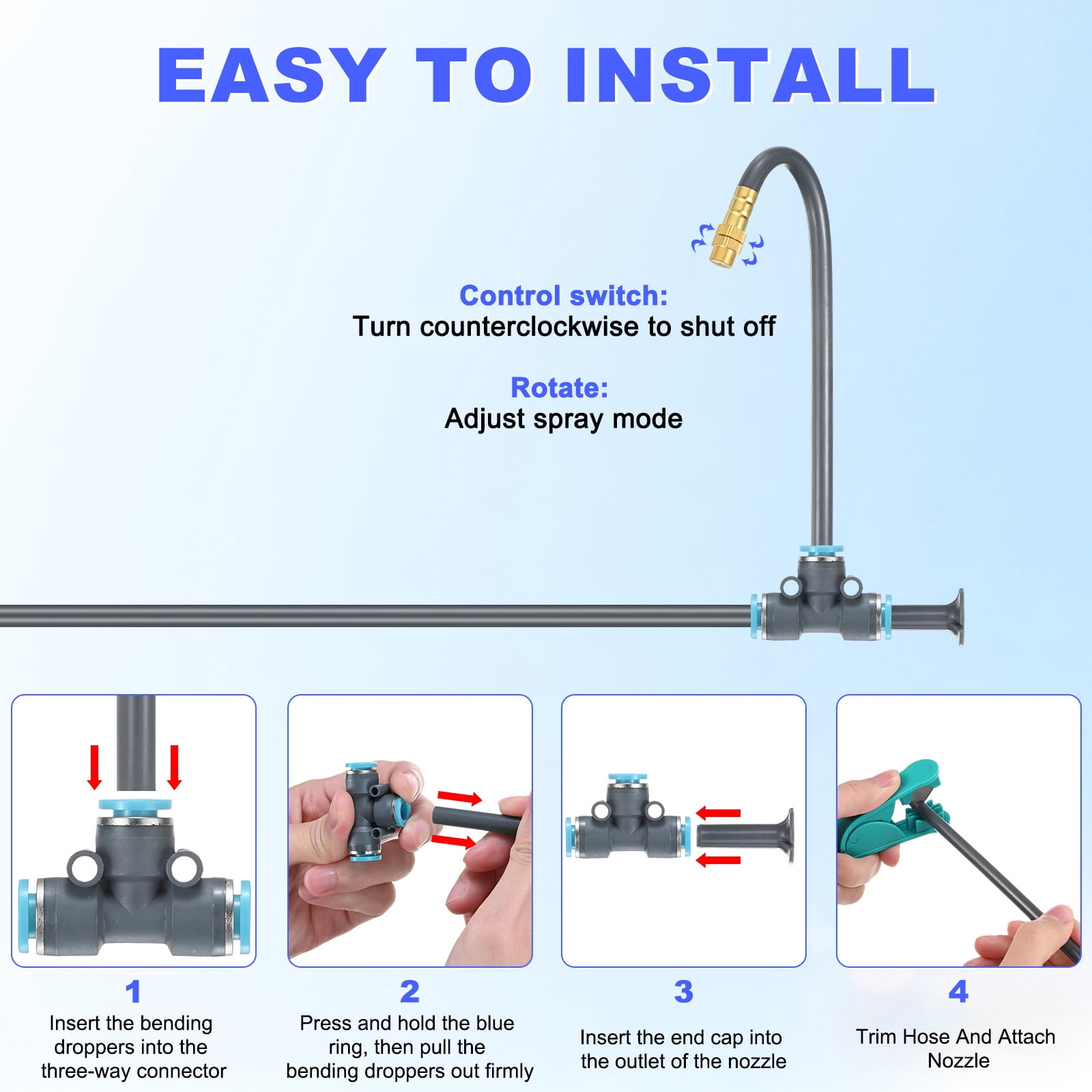 EASY TO INSTALL

Control switch:
Turn counterclockwise to shut off

Rotate:
Adjust spray mode

1
Insert the bending droppers into the three-way connector

2
Press and hold the blue ring, then pull the bending droppers out firmly

3
Insert the end cap into the outlet of the nozzle

4
Trim Hose And Attach Nozzle