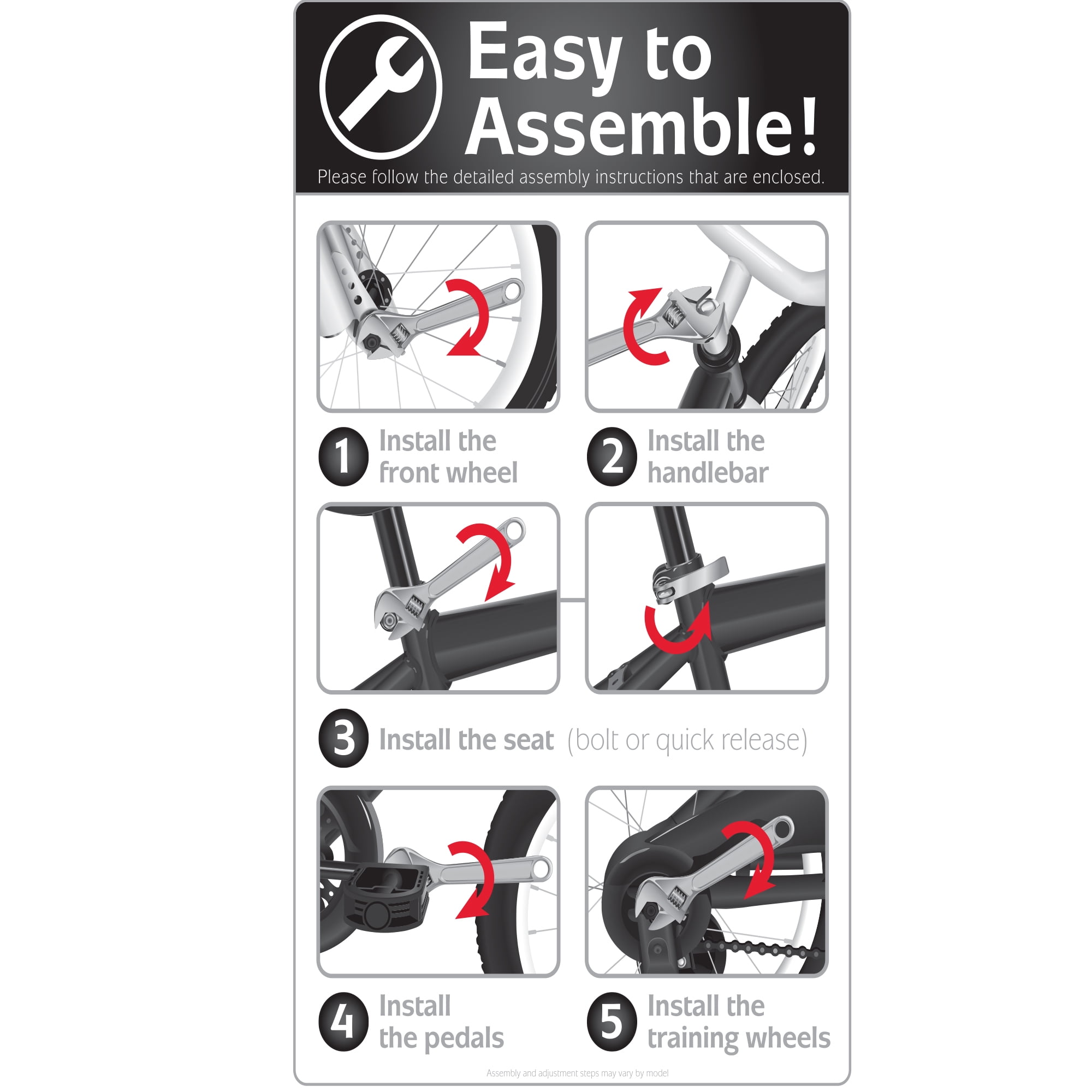 Easy to Assemble!

Please follow the detailed assembly instructions that are enclosed.

1 Install the front wheel

2 Install the handlebar

3 Install the seat (bolt or quick release)

4 Install the pedals

5 Install the training wheels

Assembly and adjustment steps may vary by model