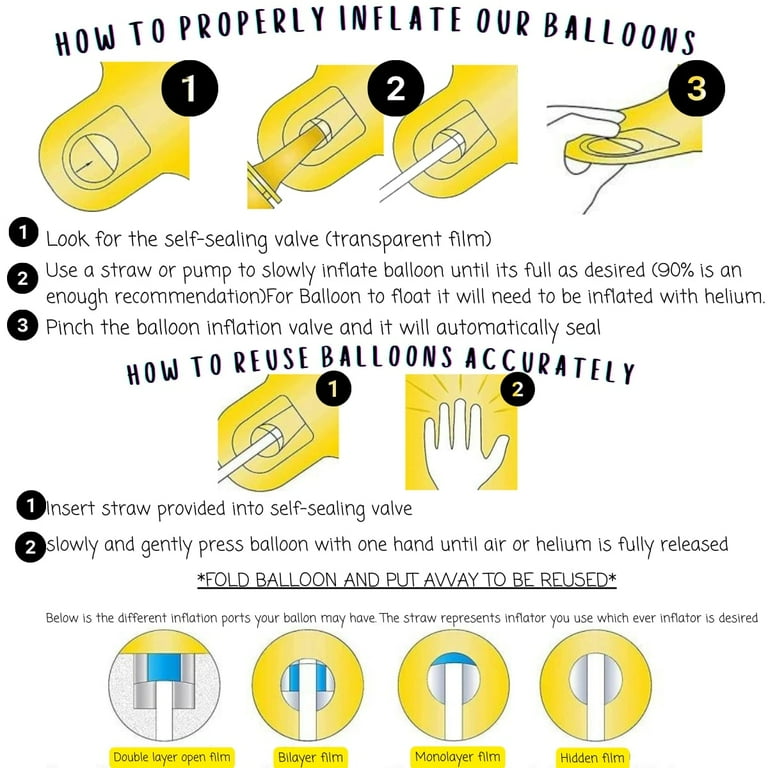 HOW TO PROPERLY INFLATE OUR BALLOONS

1

2

3

1 Look for the self-sealing valve (transparent film)

2 Use a straw or pump to slowly inflate balloon until its full as desired (90% is an enough recommendation)For Balloon to float it will need to be inflated with helium.

3 Pinch the balloon inflation valve and it will automatically seal

HOW TO REUSE BALLOONS ACCURATELY

1

2

1 Insert straw provided into self-sealing valve

2 slowly and gently press balloon with one hand until air or helium is fully released

*FOLD BALLOON AND PUT AWAY TO BE REUSED*

Below is the different inflation ports your ballon may have. The straw represents inflator you use which ever inflator is desired

Double layer open film

Bilayer film

Monolayer film

Hidden film