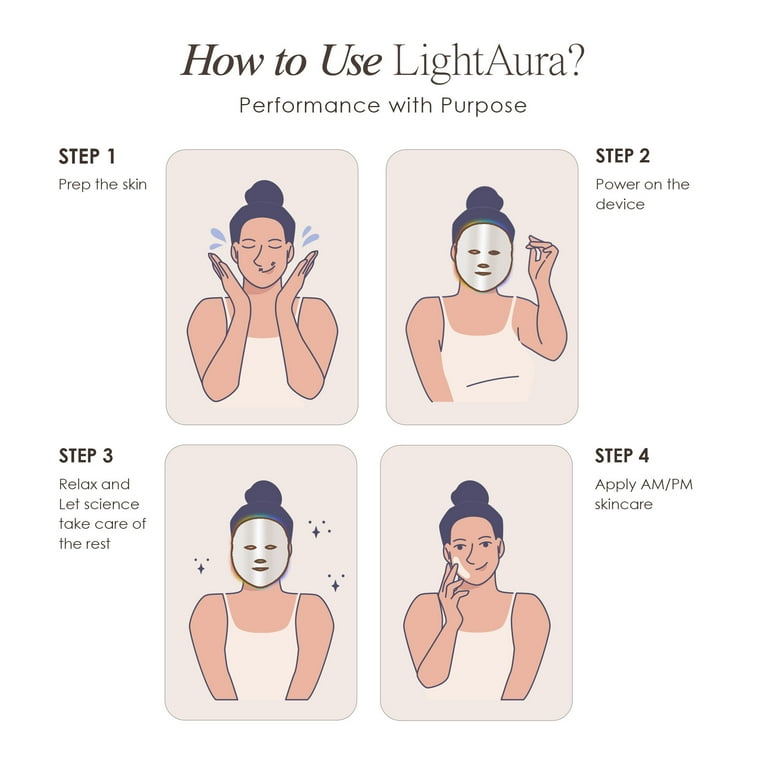 How to Use LightAura?

Performance with Purpose

STEP 1
Prep the skin

STEP 2
Power on the device

STEP 3
Relax and Let science take care of the rest

STEP 4
Apply AM/PM skincare