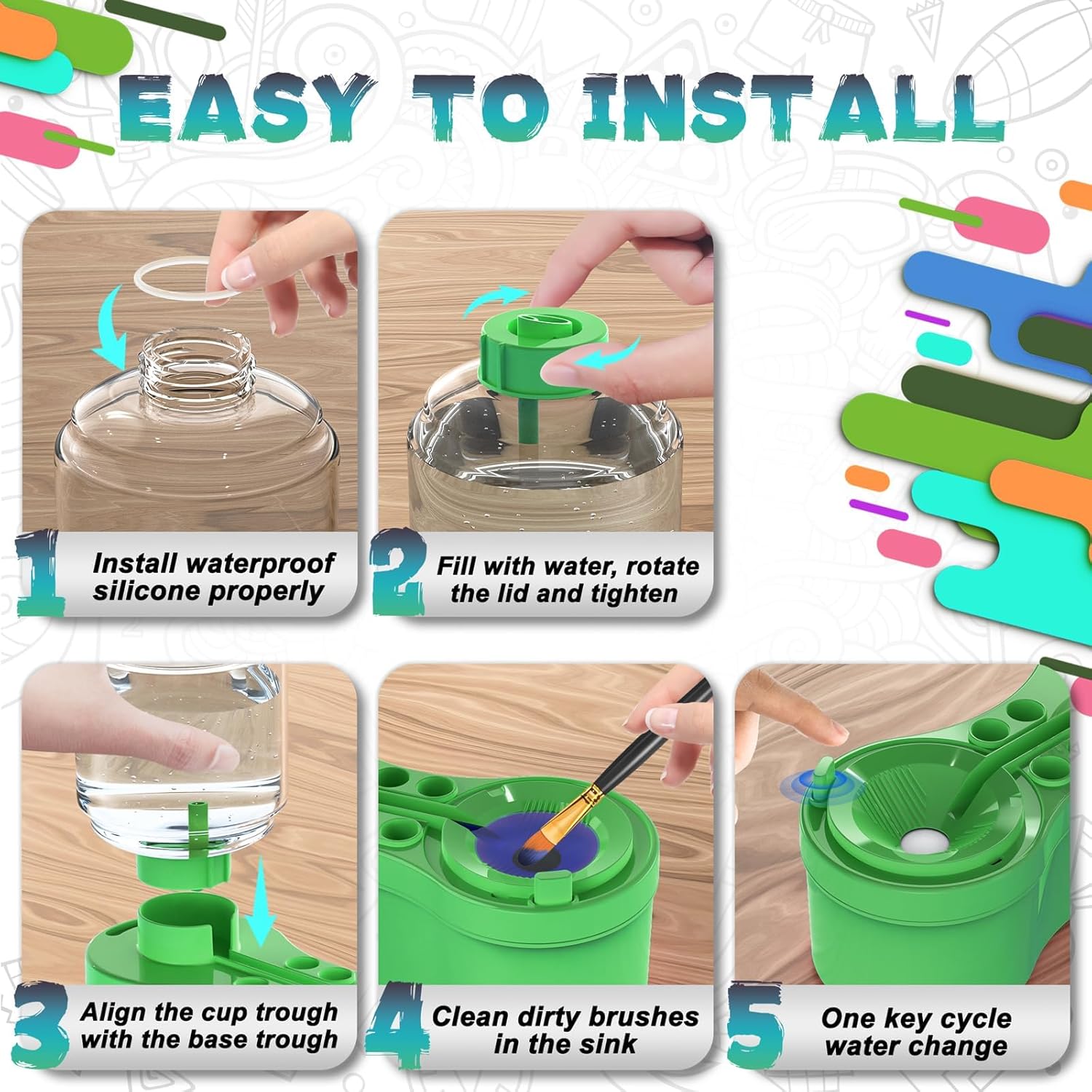 EASY TO INSTALL

1 Install waterproof silicone properly

2 Fill with water, rotate the lid and tighten

3 Align the cup trough with the base trough

4 Clean dirty brushes in the sink

5 One key cycle water change