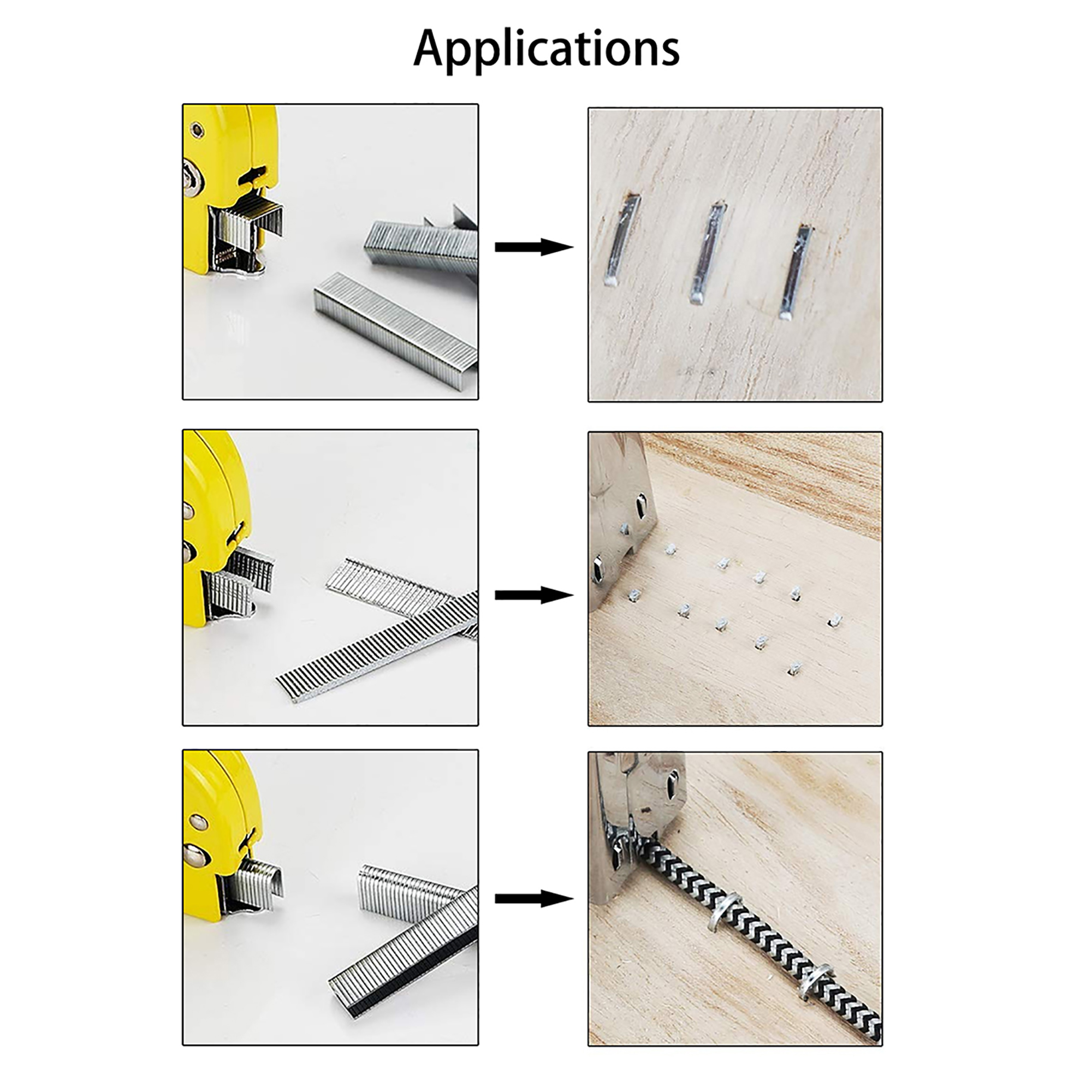 Applications