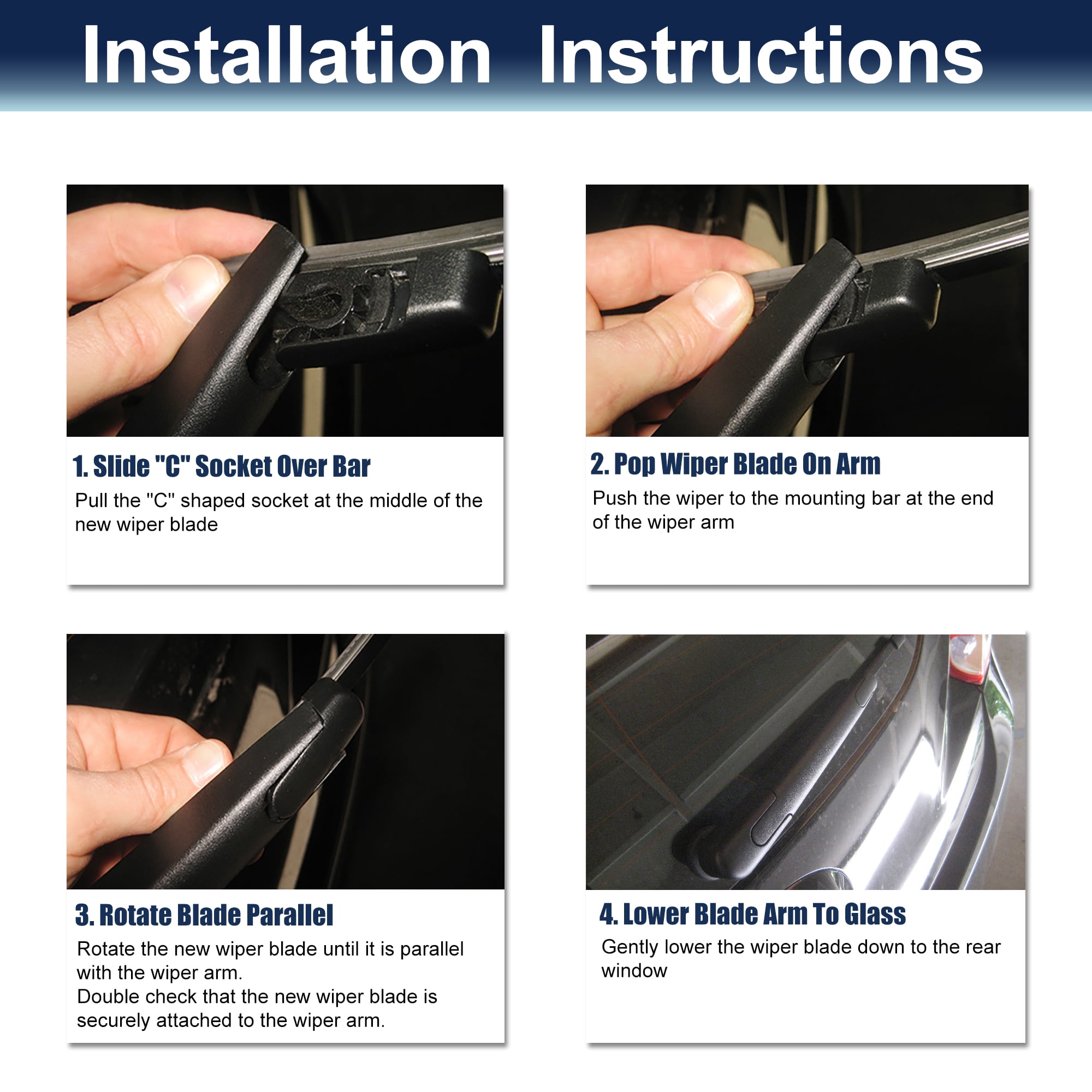 Installation Instructions

1. Slide "C" Socket Over Bar

Pull the "C" shaped socket at the middle of the new wiper blade

2. Pop Wiper Blade On Arm

Push the wiper to the mounting bar at the end of the wiper arm

3. Rotate Blade Parallel

Rotate the new wiper blade until it is parallel with the wiper arm.
Double check that the new wiper blade is securely attached to the wiper arm.

4. Lower Blade Arm To Glass

Gently lower the wiper blade down to the rear window