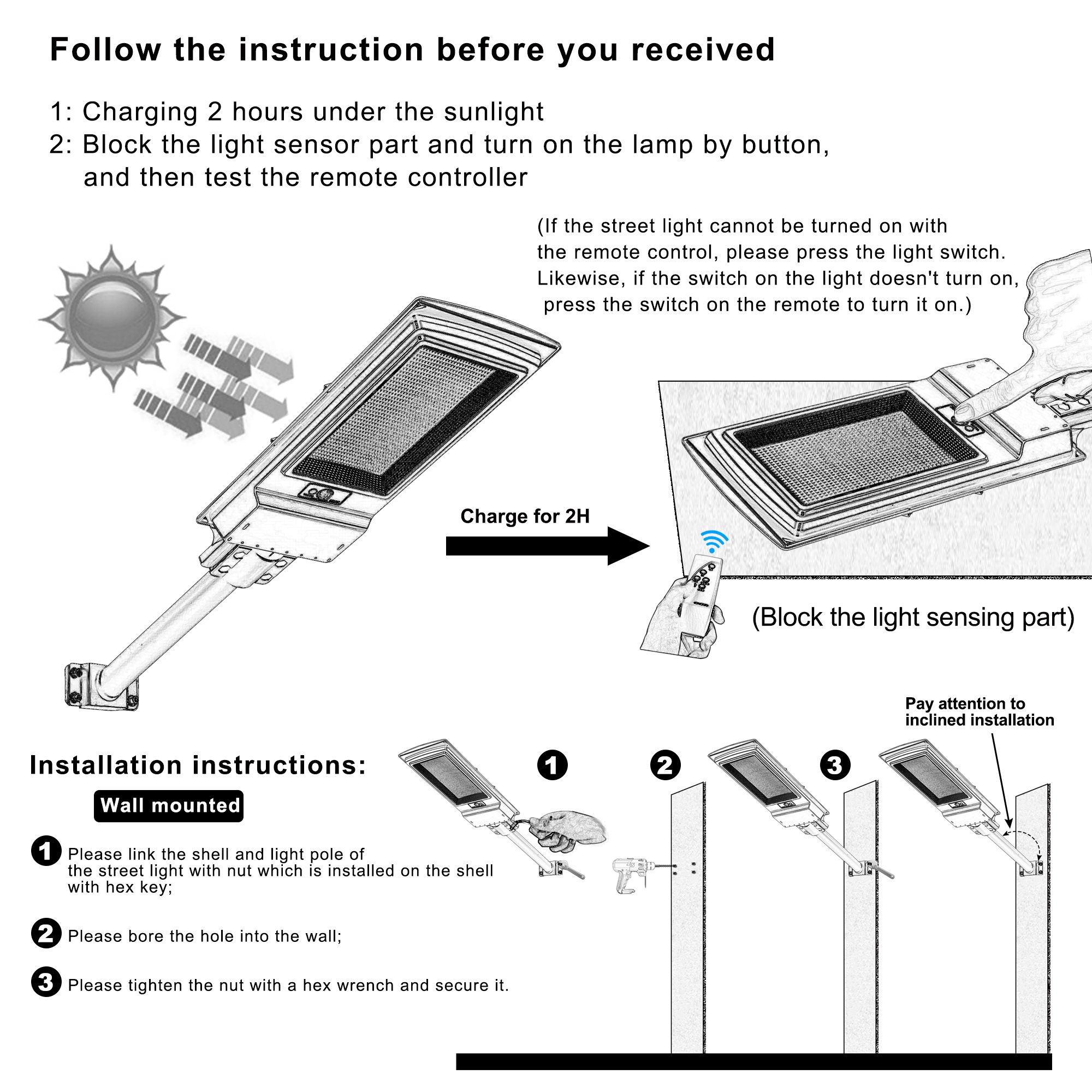 Follow the instruction before you received

1: Charging 2 hours under the sunlight
2: Block the light sensor part and turn on the lamp by button, and then test the remote controller

(If the street light cannot be turned on with the remote control, please press the light switch. Likewise, if the switch on the light doesn't turn on, press the switch on the remote to turn it on.)

Charge for 2H

(Block the light sensing part)

Pay attention to inclined installation

Installation instructions:

Wall mounted

1 Please link the shell and light pole of the street light with nut which is installed on the shell with hex key;

2 Please bore the hole into the wall;

3 Please tighten the nut with a hex wrench and secure it.

1

2

3