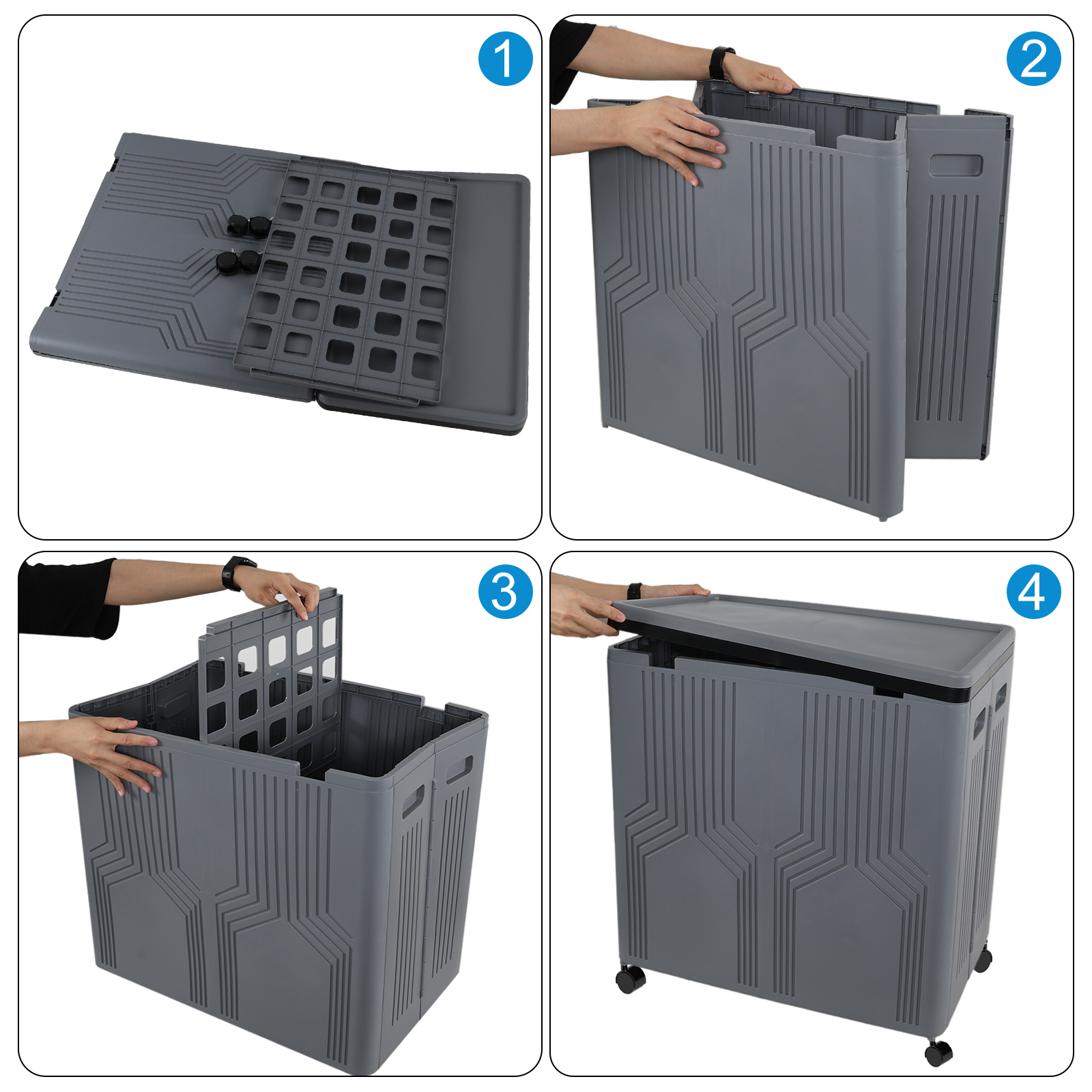 1

2

3

4