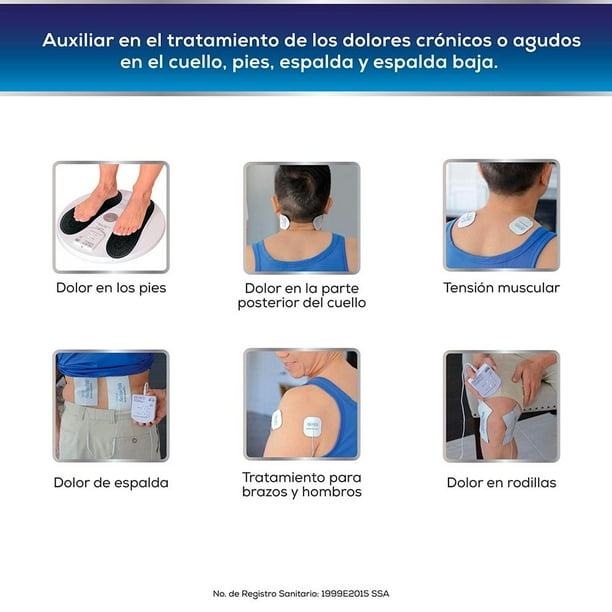 Auxiliar en el tratamiento de los dolores crónicos o agudos en el cuello, pies, espalda y espalda baja.

Dolor en los pies

Dolor en la parte posterior del cuello

Tensión muscular

Dolor de espalda

Tratamiento para brazos y hombros

Dolor en rodillas

No. de Registro Sanitario: 1999E2015 SSA