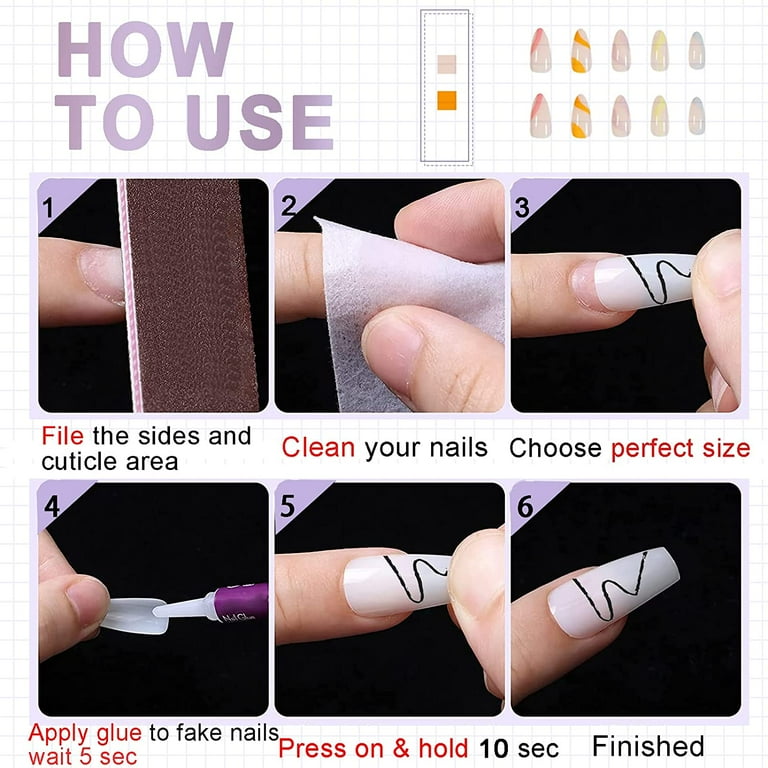 HOW TO USE

1

File the sides and cuticle area

2

Clean your nails

3

Choose perfect size

4

Nail Glue

Apply glue to fake nails wait 5 sec

5

Press on & hold 10 sec

6

Finished