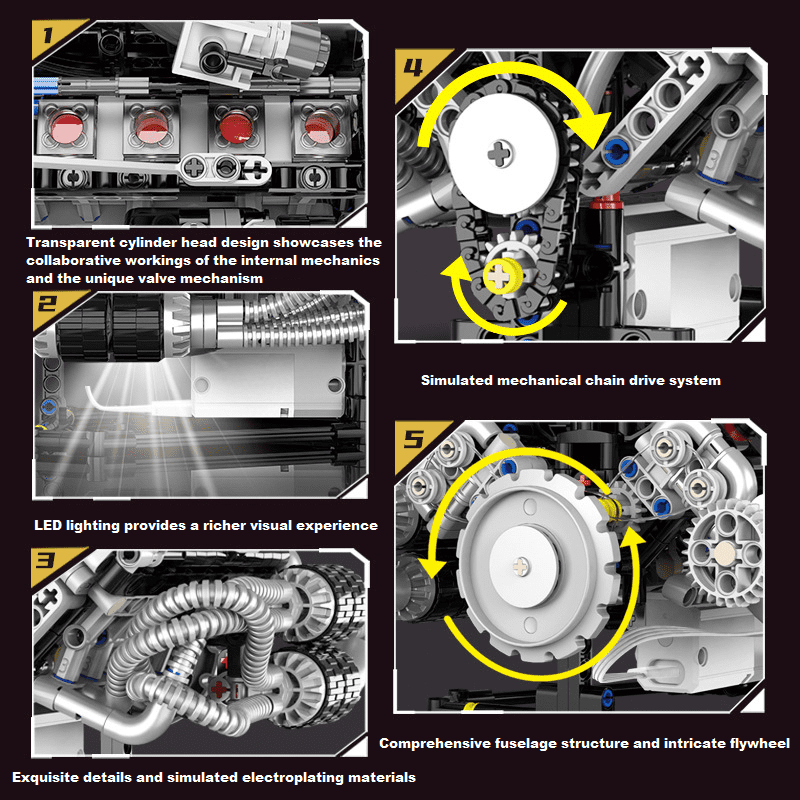 1

Transparent cylinder head design showcases the collaborative workings of the internal mechanics and the unique valve mechanism

2

LED lighting provides a richer visual experience

3

Exquisite details and simulated electroplating materials

4

Simulated mechanical chain drive system

5

Comprehensive fuselage structure and intricate flywheel