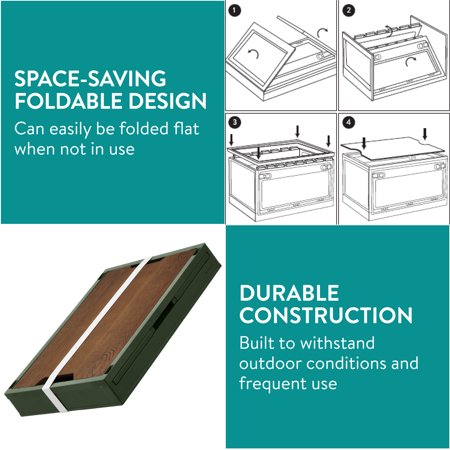 SPACE-SAVING FOLDABLE DESIGN

Can easily be folded flat when not in use

1

2

3

4

DURABLE CONSTRUCTION

Built to withstand outdoor conditions and frequent use