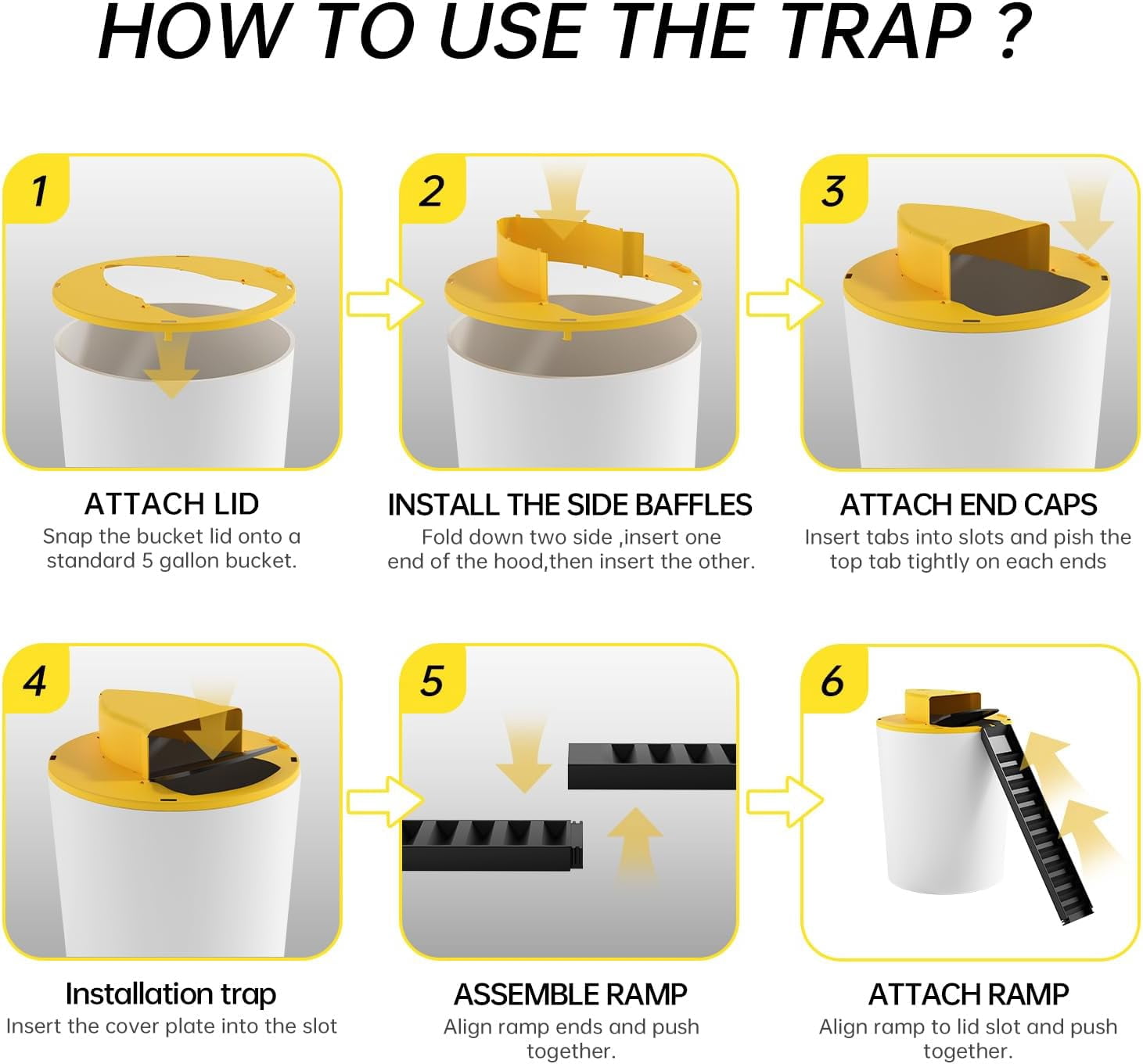 HOW TO USE THE TRAP ?

1

ATTACH LID
Snap the bucket lid onto a standard 5 gallon bucket.

2

INSTALL THE SIDE BAFFLES
Fold down two side ,insert one end of the hood,then insert the other.

3

ATTACH END CAPS
Insert tabs into slots and pish the top tab tightly on each ends

4

Installation trap
Insert the cover plate into the slot

5

ASSEMBLE RAMP
Align ramp ends and push together.

6

ATTACH RAMP
Align ramp to lid slot and push together.