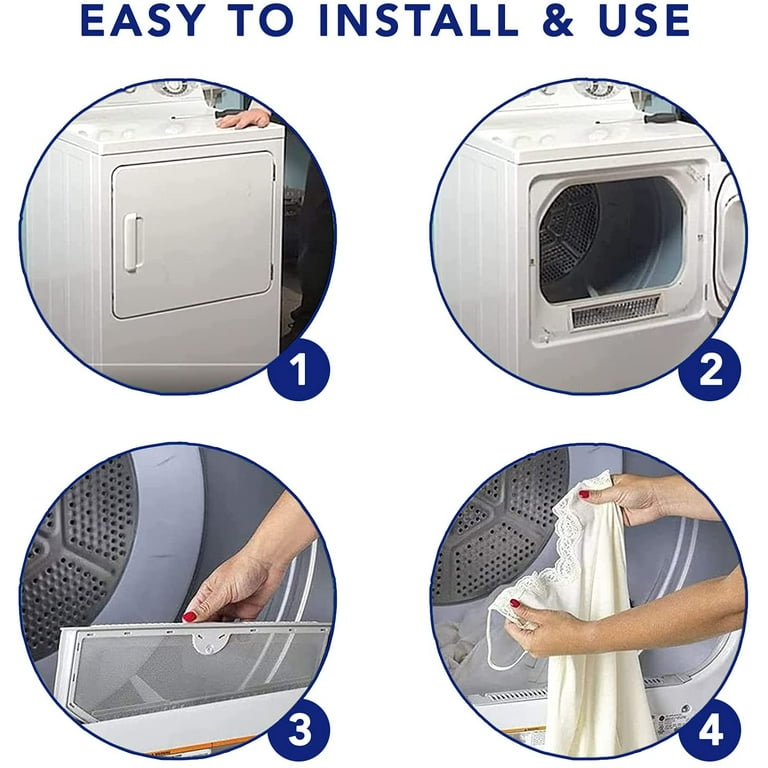 EASY TO INSTALL & USE

1

2

3

4