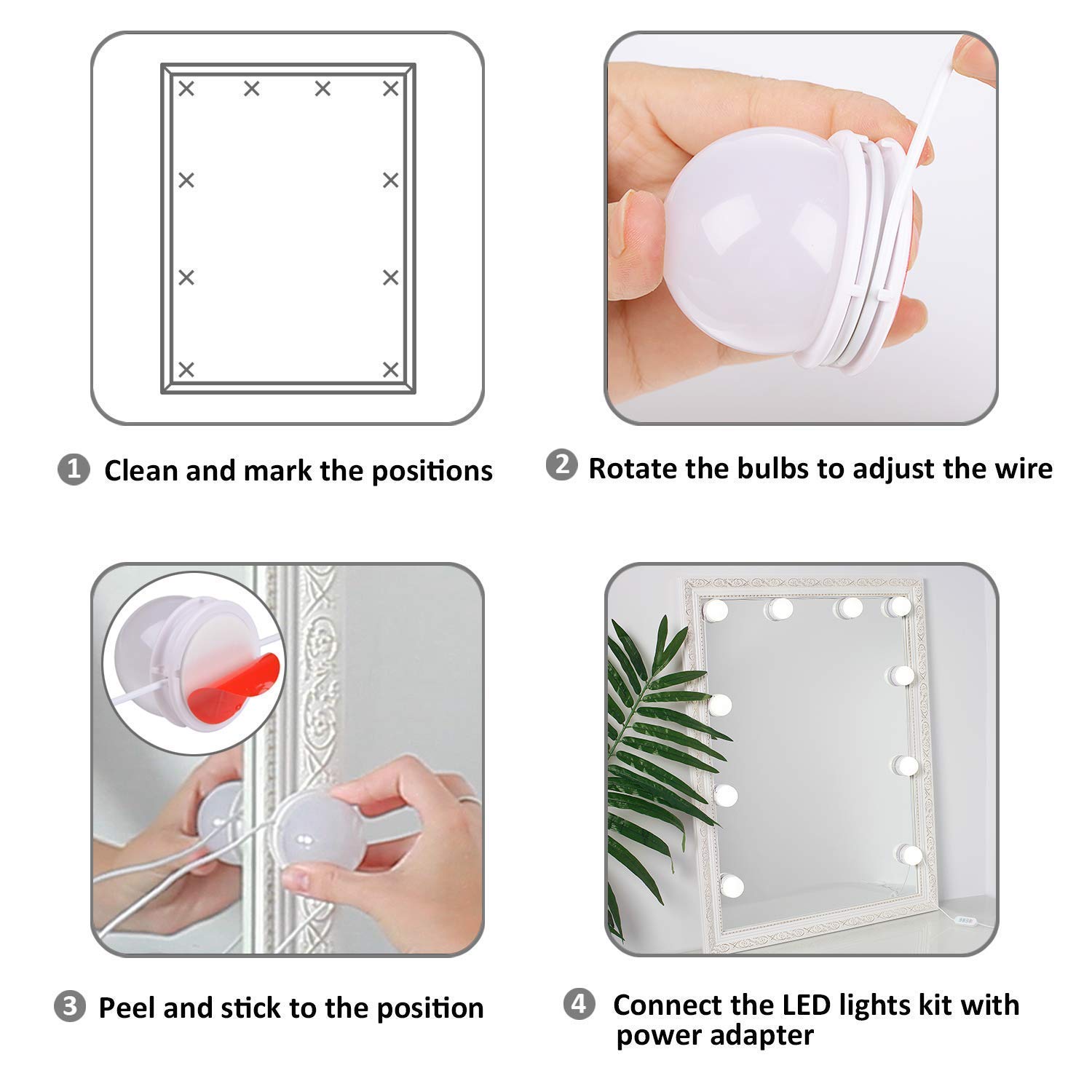 1 Clean and mark the positions

2 Rotate the bulbs to adjust the wire

3 Peel and stick to the position

4 Connect the LED lights kit with power adapter