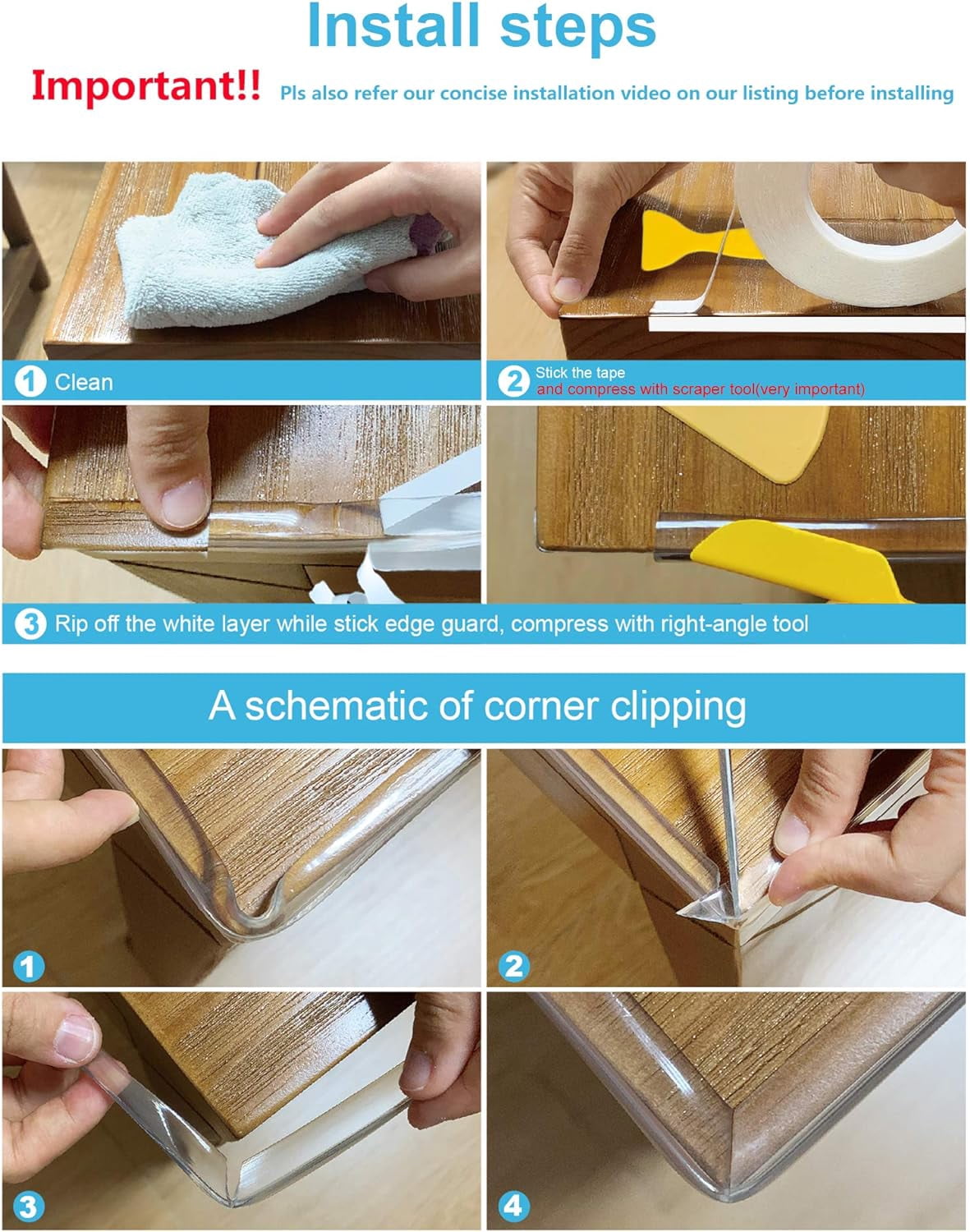 Install steps

Important!! Pls also refer our concise installation video on our listing before installing

1 Clean

2 Stick the tape
and compress with scraper tool(very important)

3 Rip off the white layer while stick edge guard, compress with right-angle tool

A schematic of corner clipping

1

2

3

4