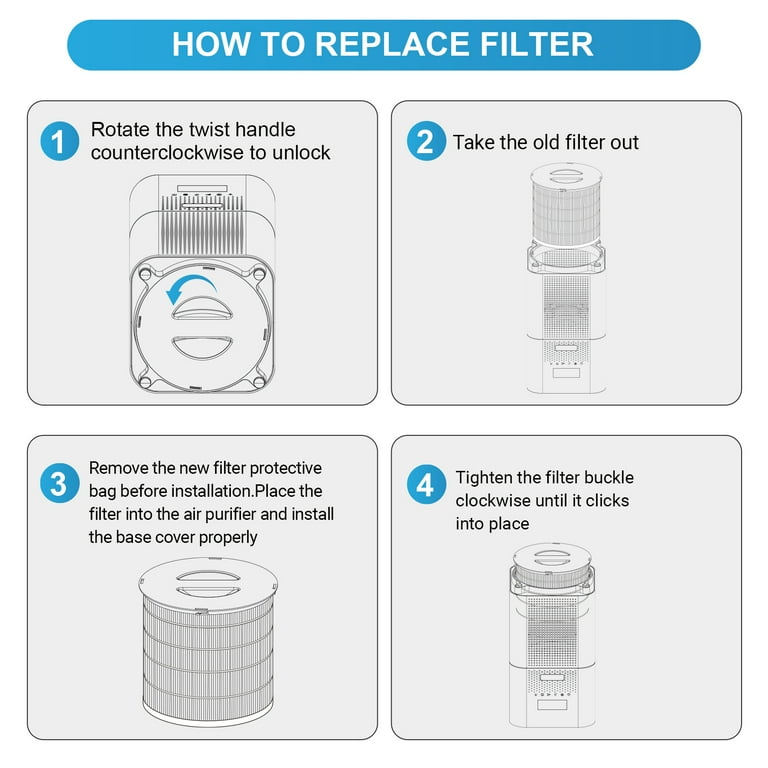 HOW TO REPLACE FILTER

1 Rotate the twist handle counterclockwise to unlock

2 Take the old filter out

3 Remove the new filter protective bag before installation.Place the filter into the air purifier and install the base cover properly

4 Tighten the filter buckle clockwise until it clicks into place