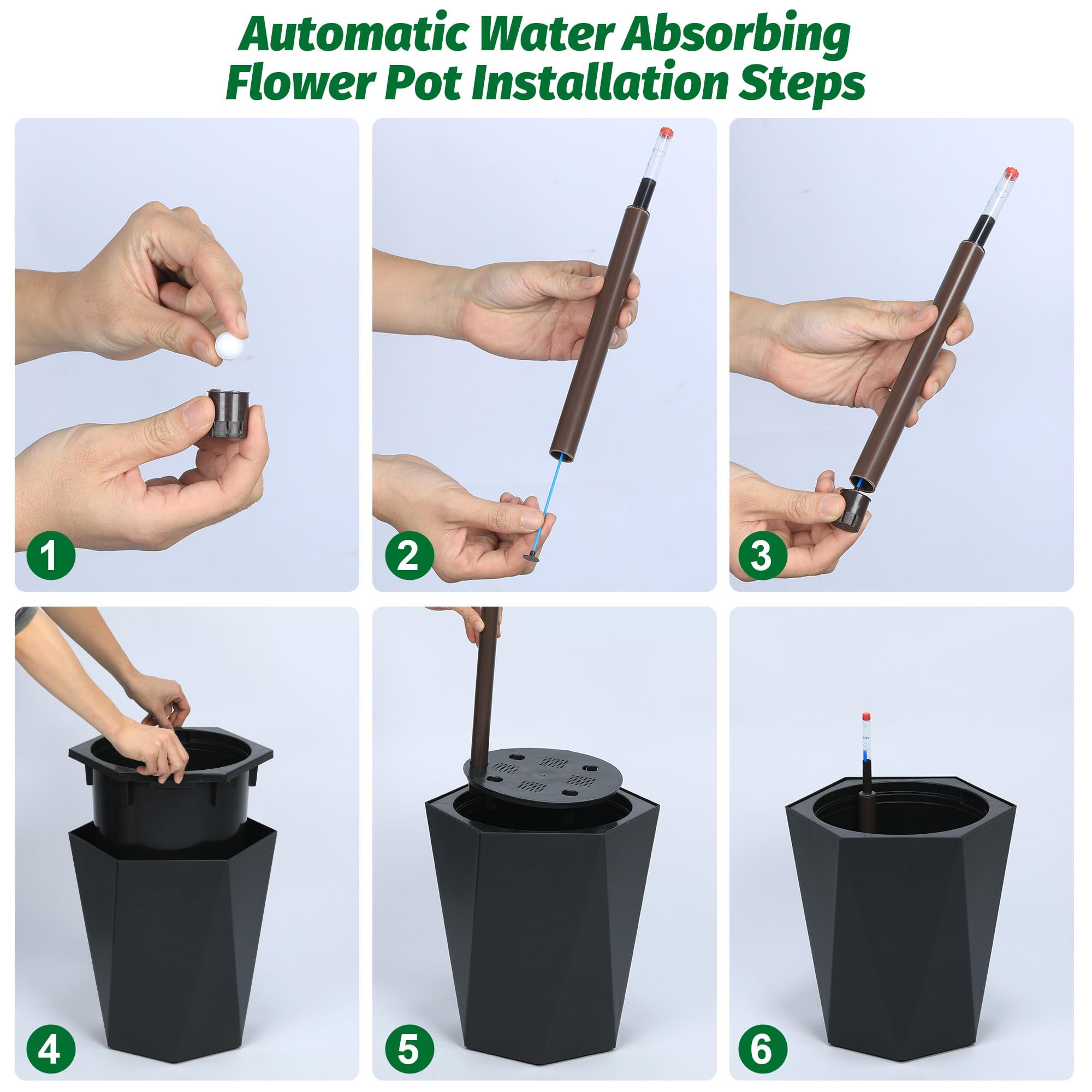 Automatic Water Absorbing Flower Pot Installation Steps

1

2

3

4

5

6