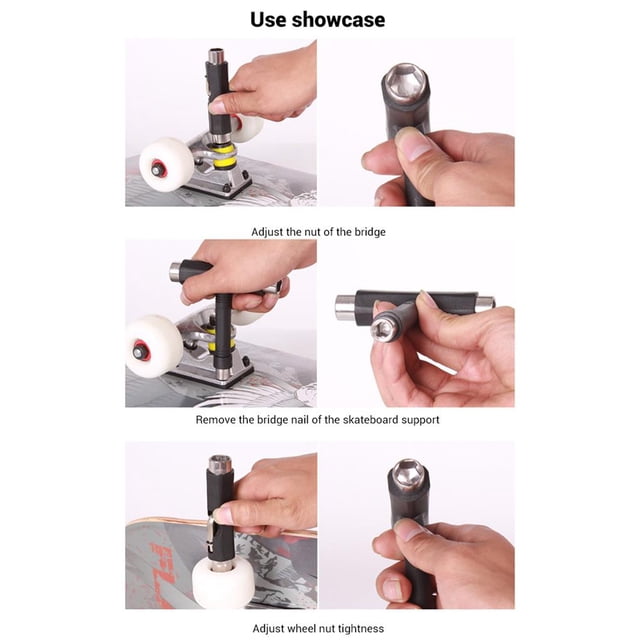 Use showcase

Adjust the nut of the bridge

Remove the bridge nail of the skateboard support

Adjust wheel nut tightness