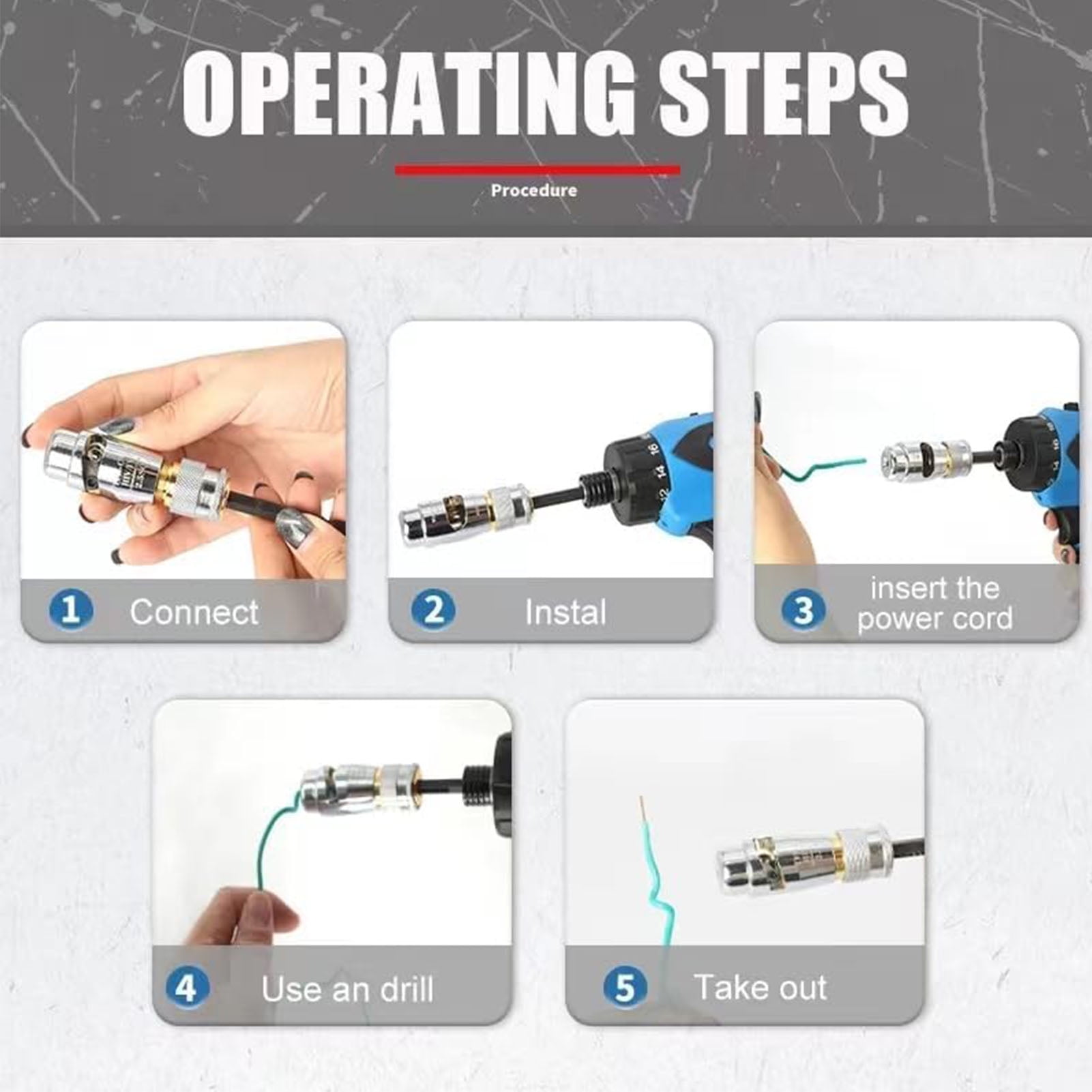 OPERATING STEPS

Procedure

1 Connect

2 Instal

3 insert the power cord

4 Use an drill

5 Take out