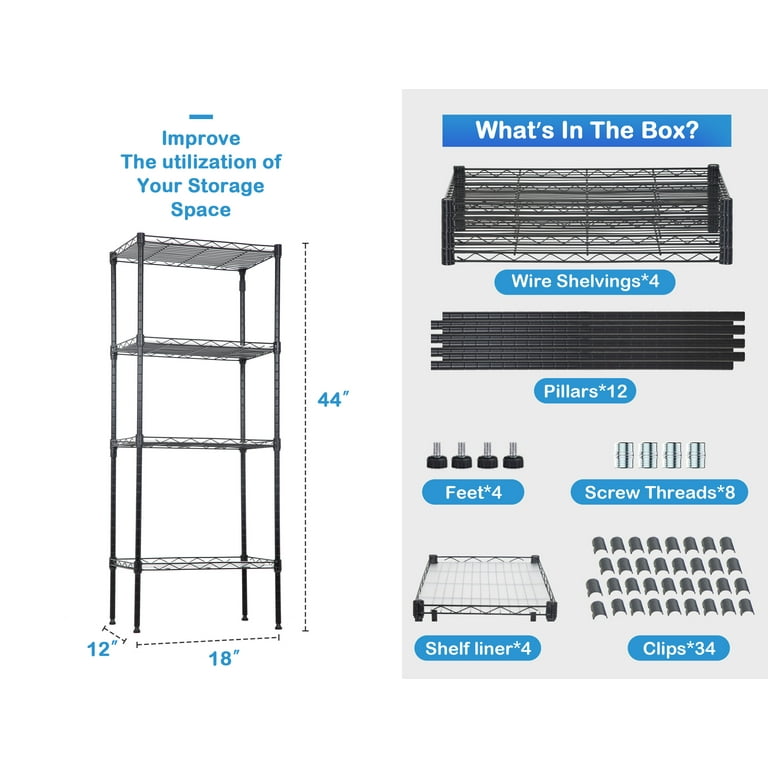 Improve
The utilization of
Your Storage
Space

44″

12″

18″

What's In The Box?

Wire Shelvings*4

Pillars*12

Feet*4

Screw Threads*8

Shelf liner*4

Clips*34